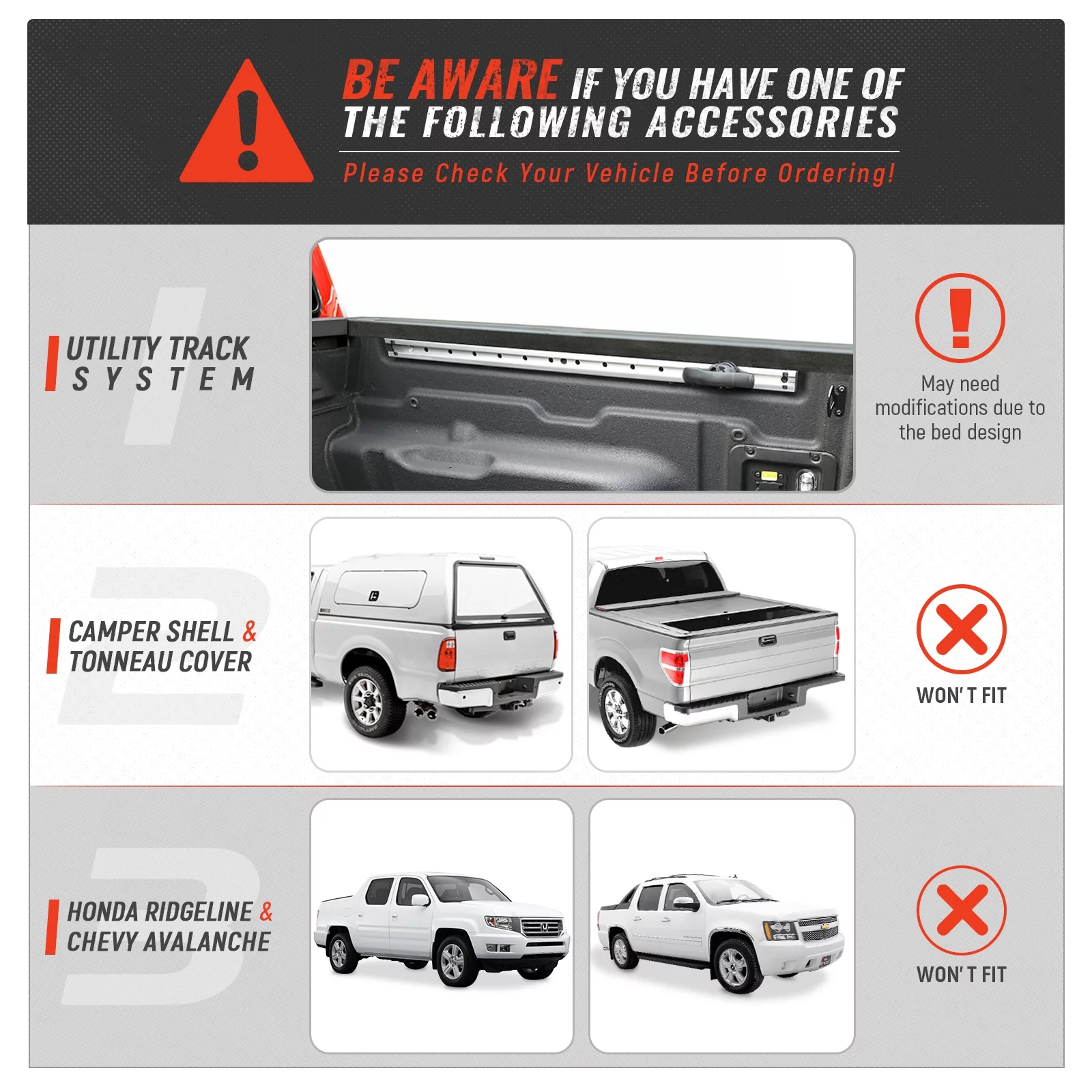 BE AWARE IF YOU HAVE ONE OF THE FOLLOWING ACCESSORIES

Please Check Your Vehicle Before Ordering!

1

UTILITY TRACK SYSTEM

May need modifications due to the bed design

2

CAMPER SHELL & TONNEAU COVER

WON'T FIT

3

HONDA RIDGELINE & CHEVY AVALANCHE

WON'T FIT