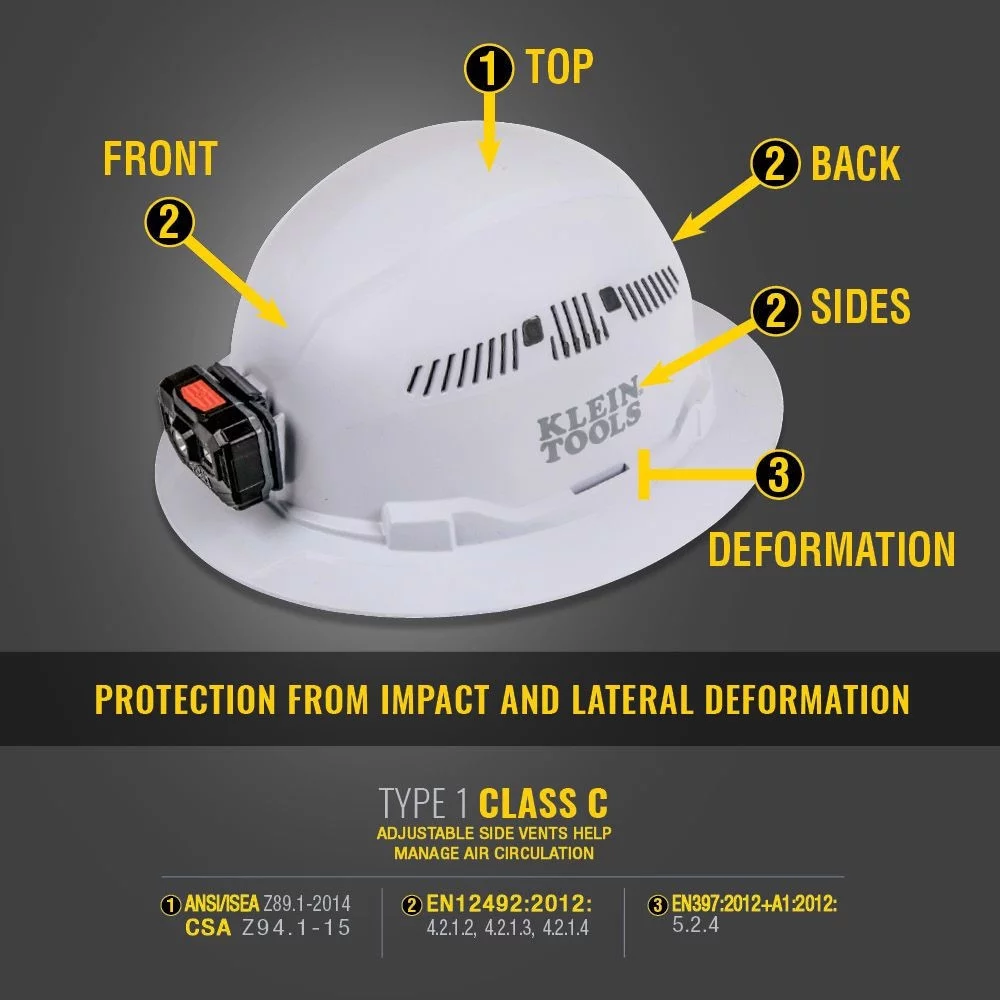 1 TOP

FRONT

2

2 BACK

2 SIDES

KLEIN TOOLS

3

DEFORMATION

PROTECTION FROM IMPACT AND LATERAL DEFORMATION

TYPE 1 CLASS C

ADJUSTABLE SIDE VENTS HELP MANAGE AIR CIRCULATION

1 ANSI/ISEA Z89.1-2014
CSA Z94.1-15

2 EN12492:2012:
4.2.1.2, 4.2.1.3, 4.2.1.4

3 EN397:2012+A1:2012:
5.2.4