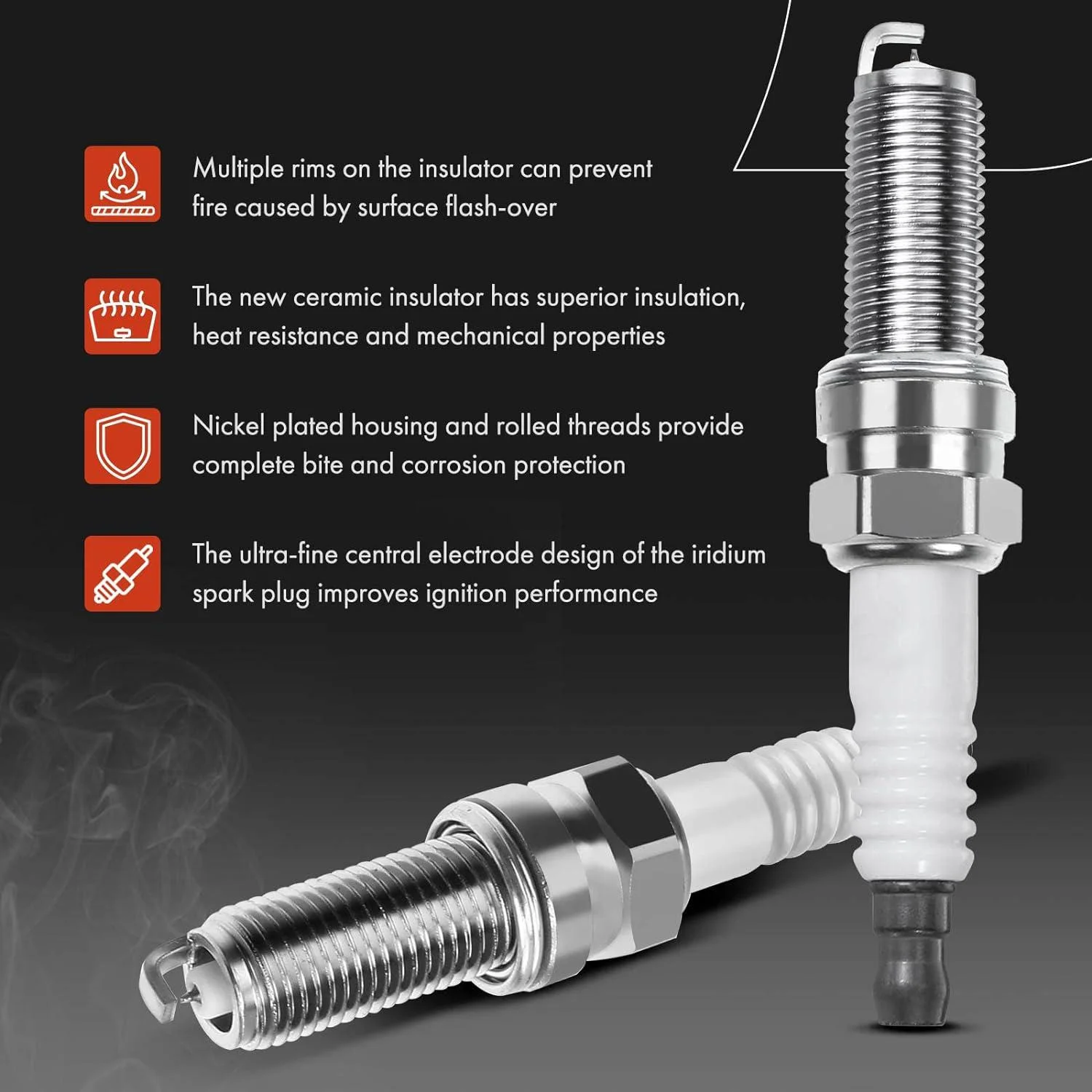 Multiple rims on the insulator can prevent fire caused by surface flash-over

The new ceramic insulator has superior insulation, heat resistance and mechanical properties

Nickel plated housing and rolled threads provide complete bite and corrosion protection

The ultra-fine central electrode design of the iridium spark plug improves ignition performance