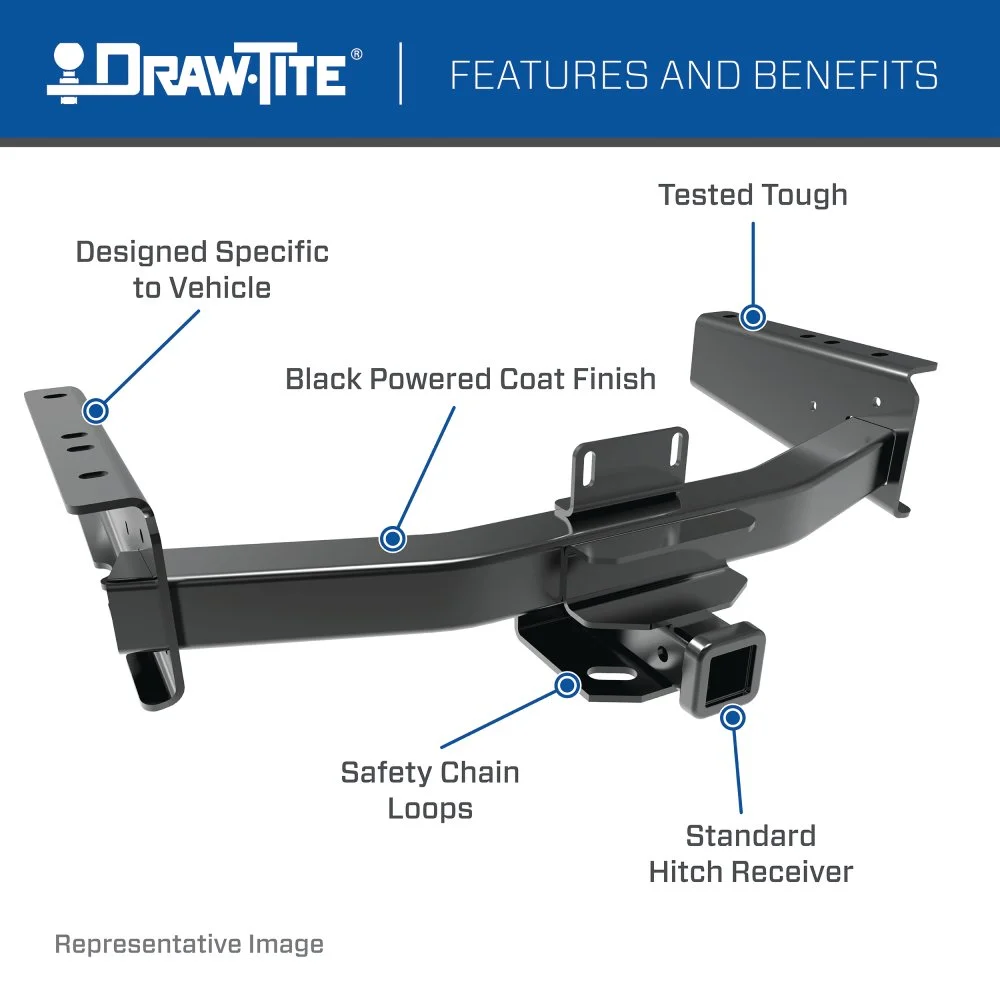 DRAW·TITE®

FEATURES AND BENEFITS

Tested Tough

Designed Specific to Vehicle

Black Powered Coat Finish

Safety Chain Loops

Standard Hitch Receiver

Representative Image