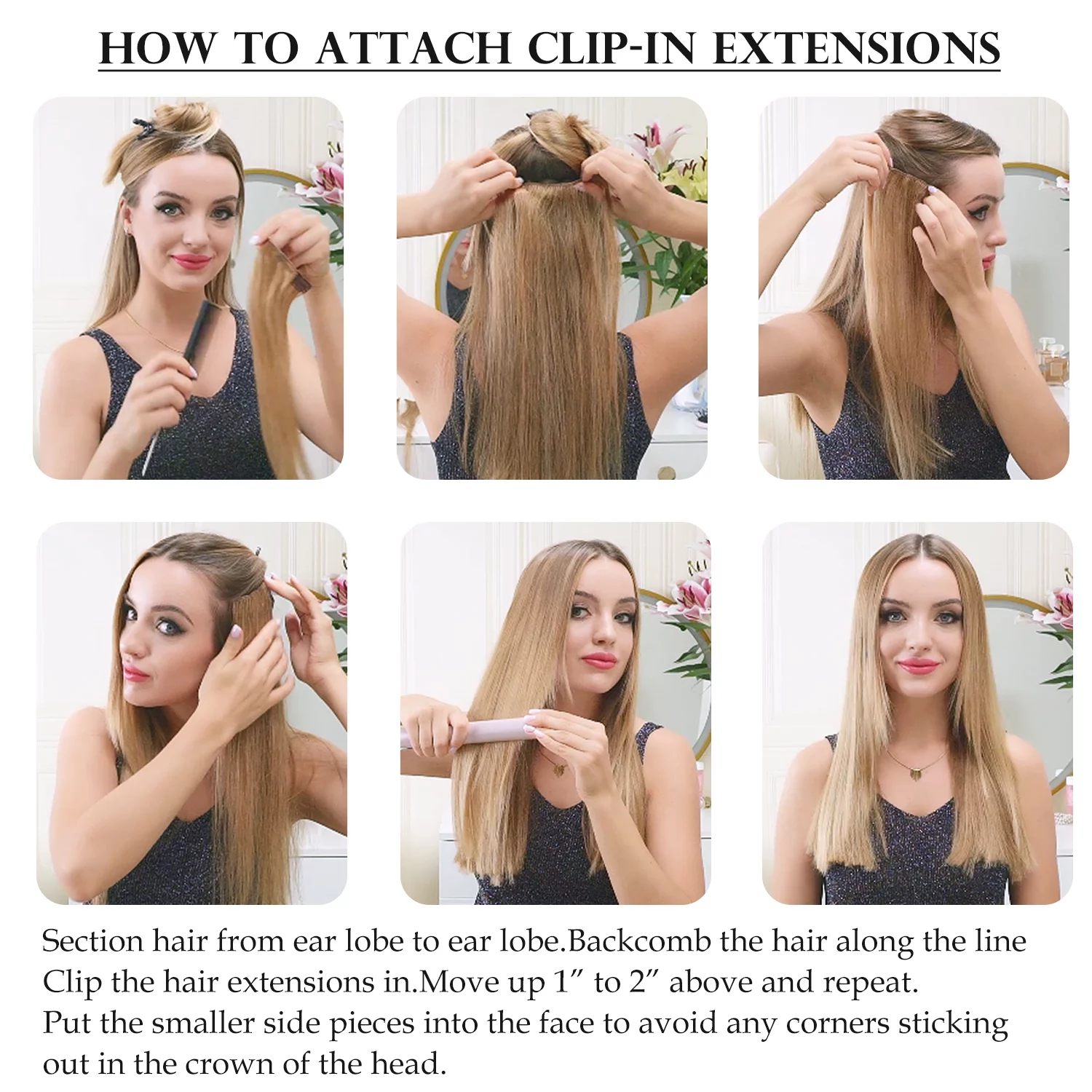 HOW TO ATTACH CLIP-IN EXTENSIONS

Section hair from ear lobe to ear lobe.Backcomb the hair along the line
Clip the hair extensions in.Move up 1″ to 2″ above and repeat.
Put the smaller side pieces into the face to avoid any corners sticking out in the crown of the head.