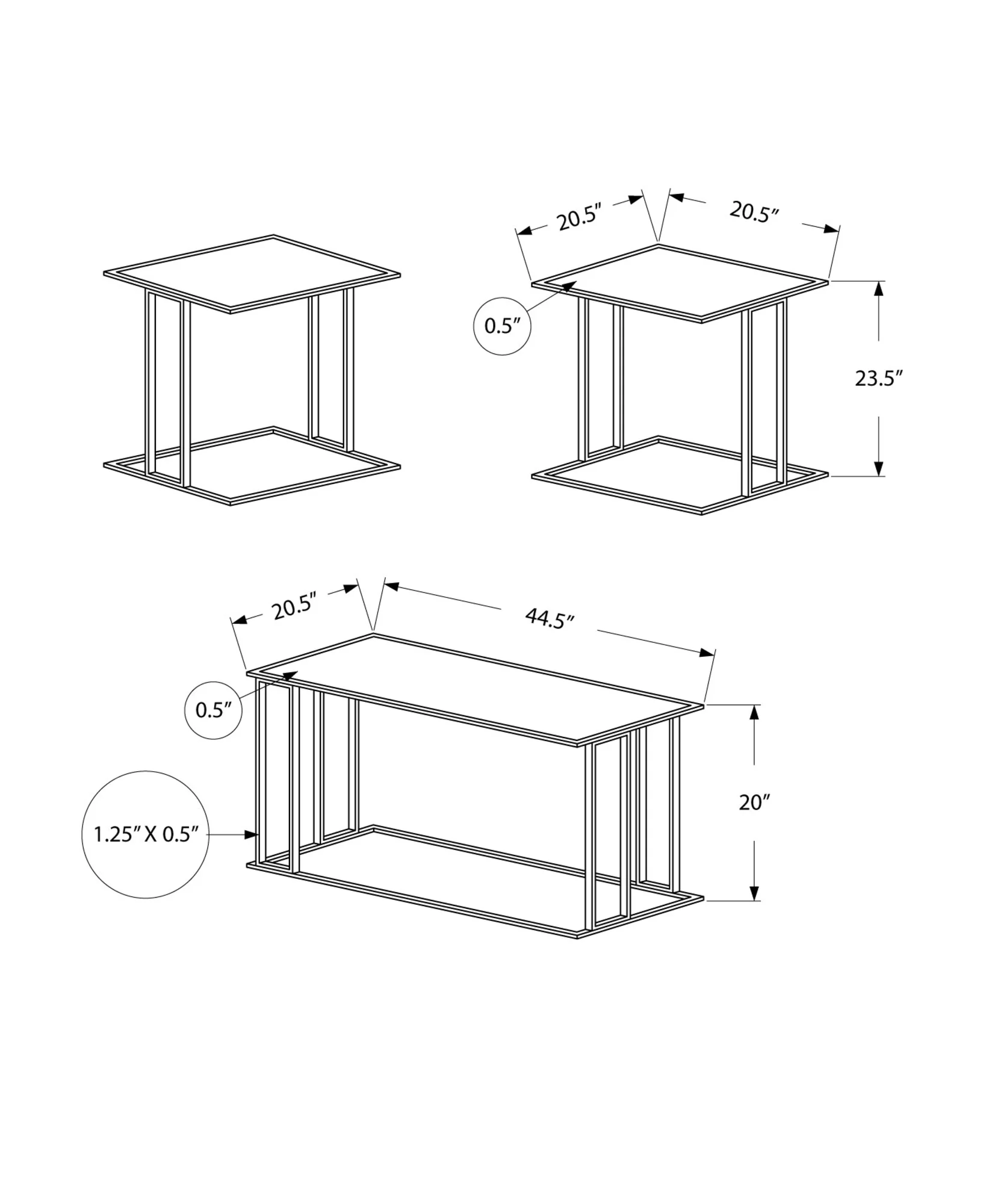 20.5″
20.5″
0.5″
23.5″

20.5″
44.5″
0.5″
20″
1.25″ X 0.5″