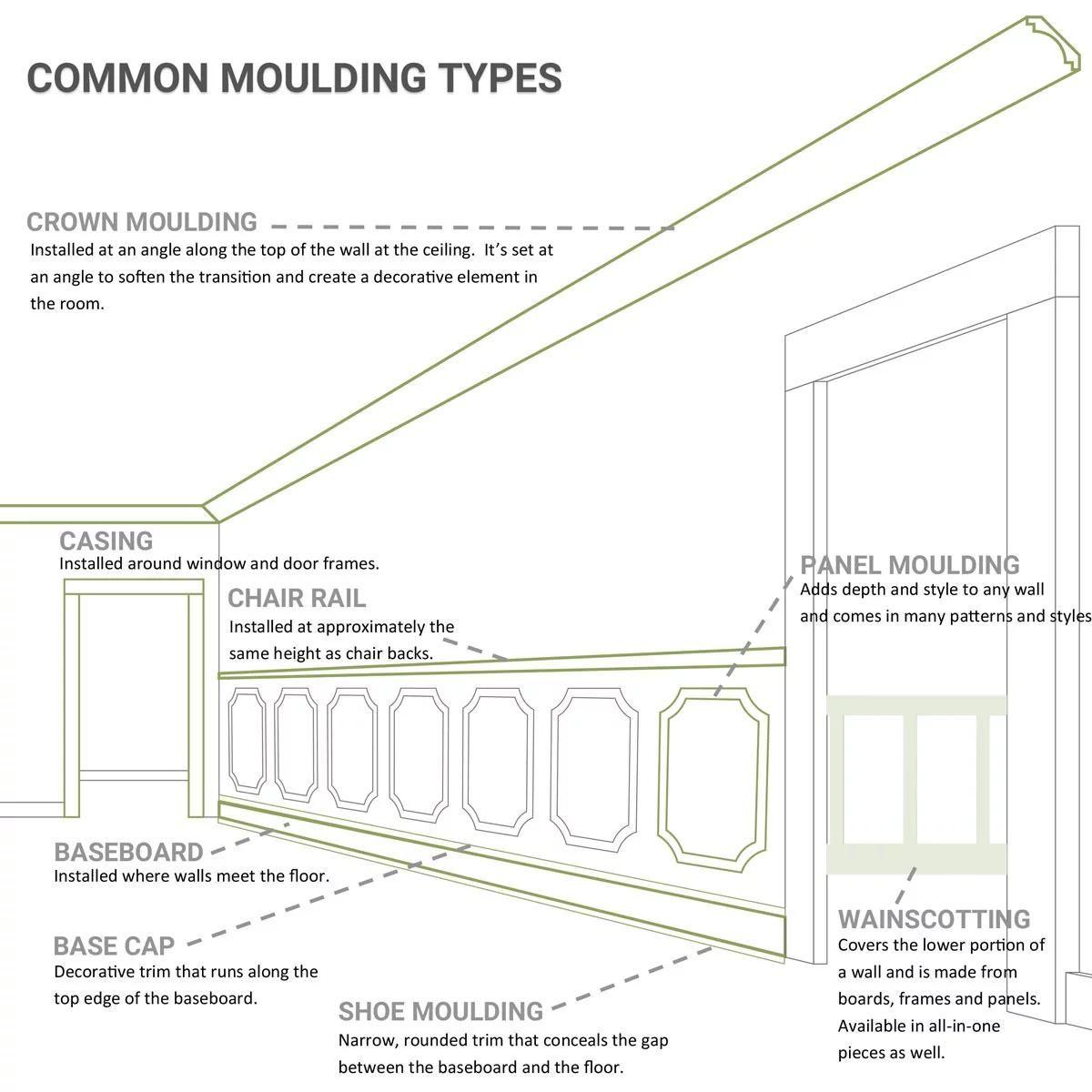 COMMON MOULDING TYPES

CROWN MOULDING
Installed at an angle along the top of the wall at the ceiling. It's set at an angle to soften the transition and create a decorative element in the room.

CASING
Installed around window and door frames.

CHAIR RAIL
Installed at approximately the same height as chair backs.

PANEL MOULDING
Adds depth and style to any wall and comes in many patterns and styles

BASEBOARD
Installed where walls meet the floor.

BASE CAP
Decorative trim that runs along the top edge of the baseboard.

SHOE MOULDING
Narrow, rounded trim that conceals the gap between the baseboard and the floor.

WAINSCOTTING
Covers the lower portion of a wall and is made from boards, frames and panels. Available in all-in-one pieces as well.