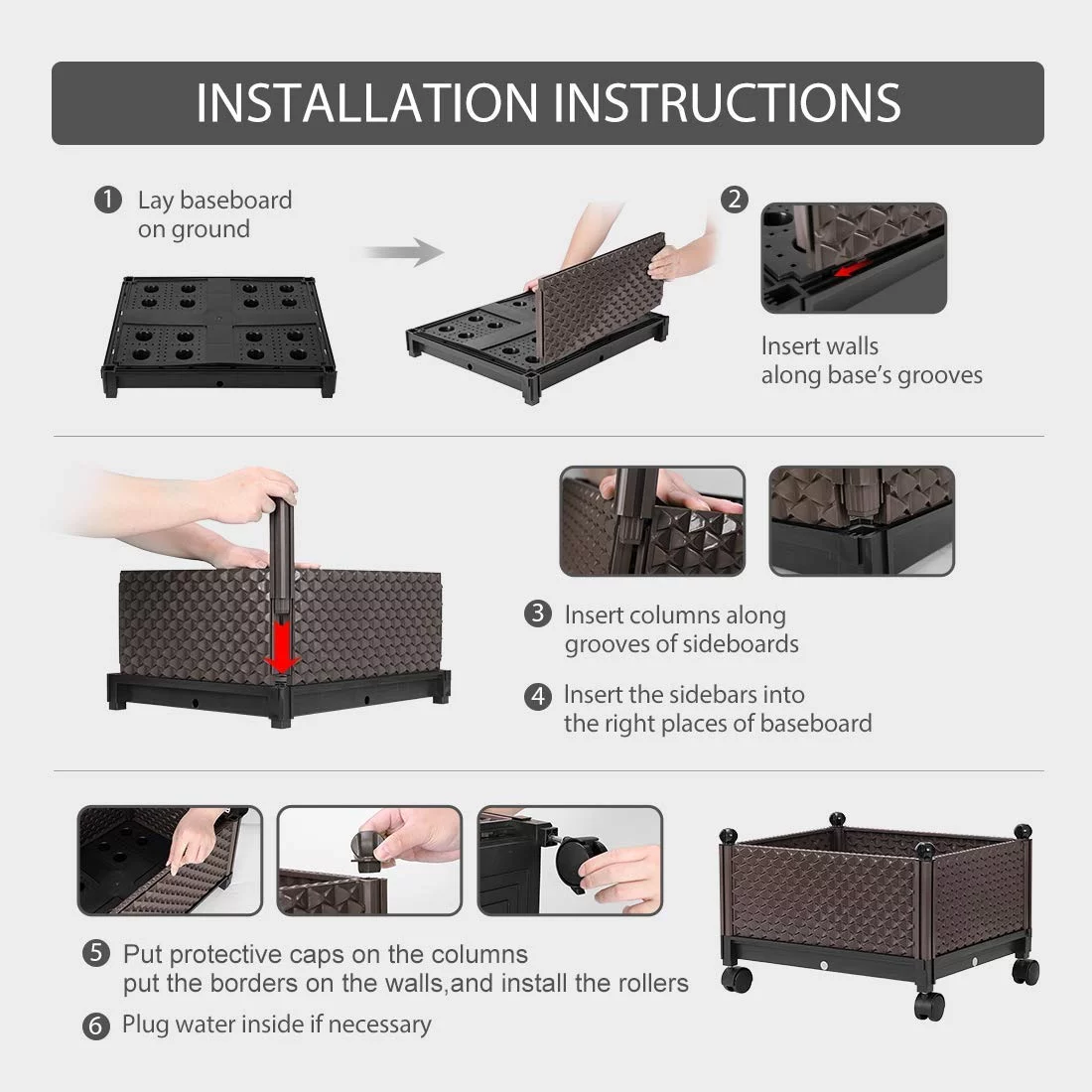 INSTALLATION INSTRUCTIONS

1 Lay baseboard on ground

2

Insert walls along base's grooves

3 Insert columns along grooves of sideboards

4 Insert the sidebars into the right places of baseboard

5 Put protective caps on the columns put the borders on the walls,and install the rollers

6 Plug water inside if necessary