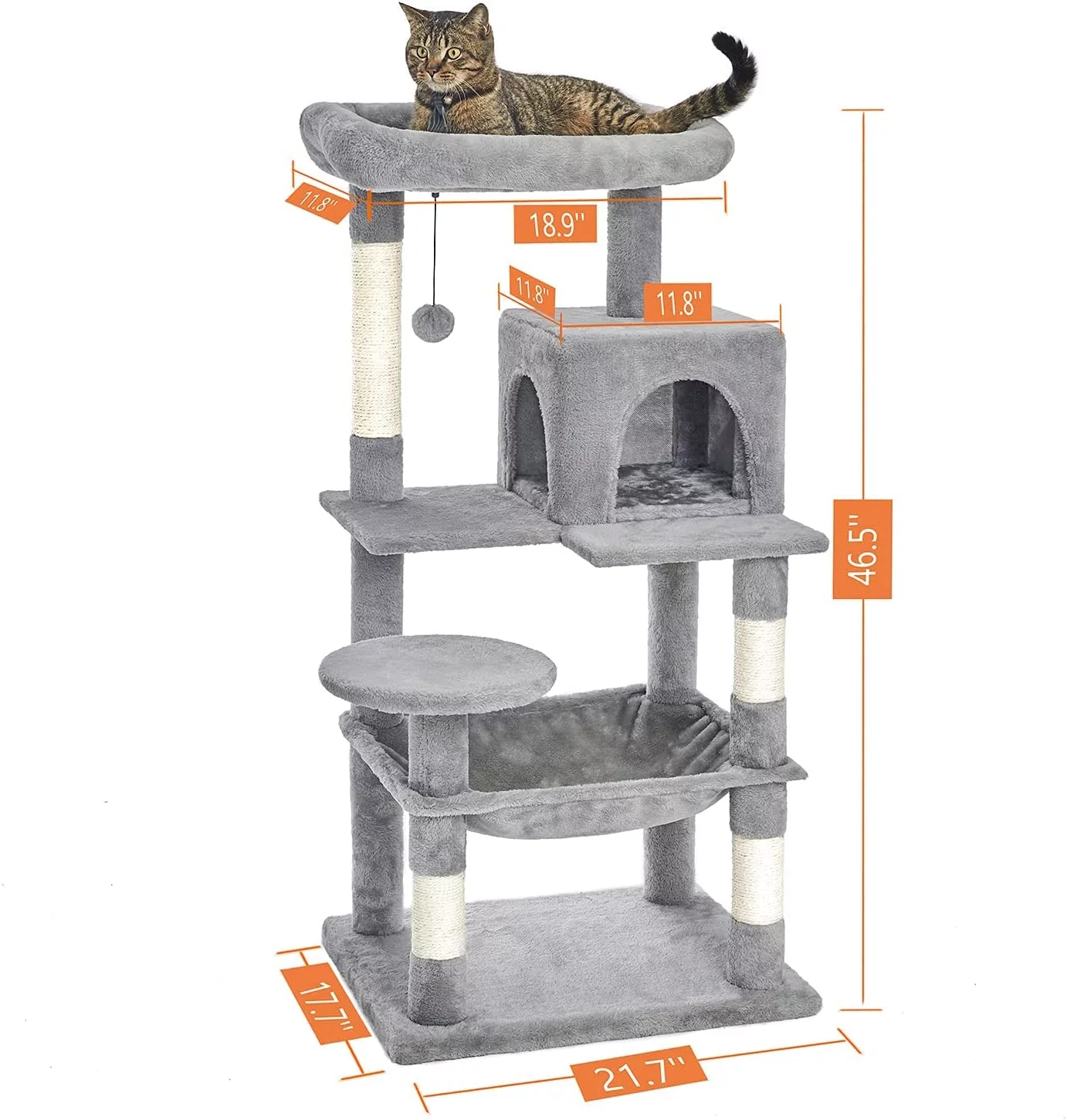 11.8''
18.9''
11.8''
11.8''
46.5''
17.7''
21.7''