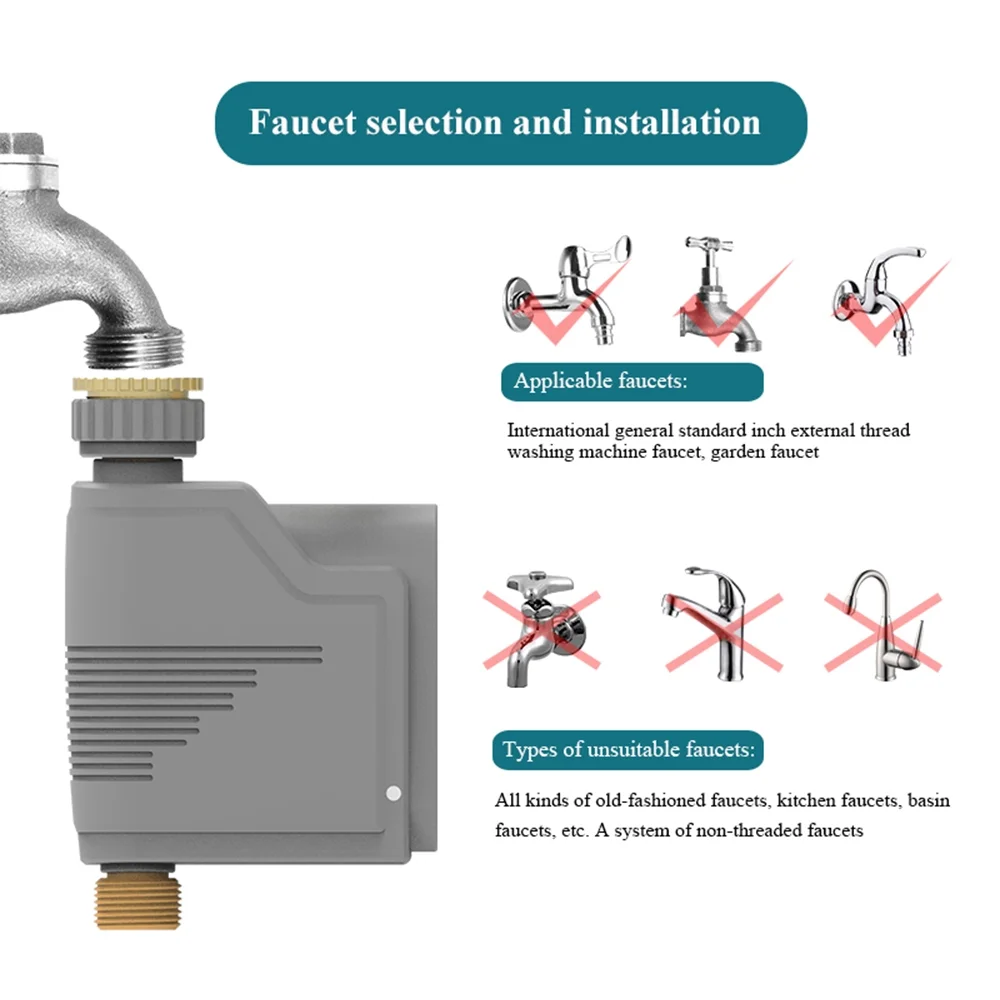 Faucet selection and installation

Applicable faucets:

International general standard inch external thread washing machine faucet, garden faucet

Types of unsuitable faucets:

All kinds of old-fashioned faucets, kitchen faucets, basin faucets, etc. A system of non-threaded faucets