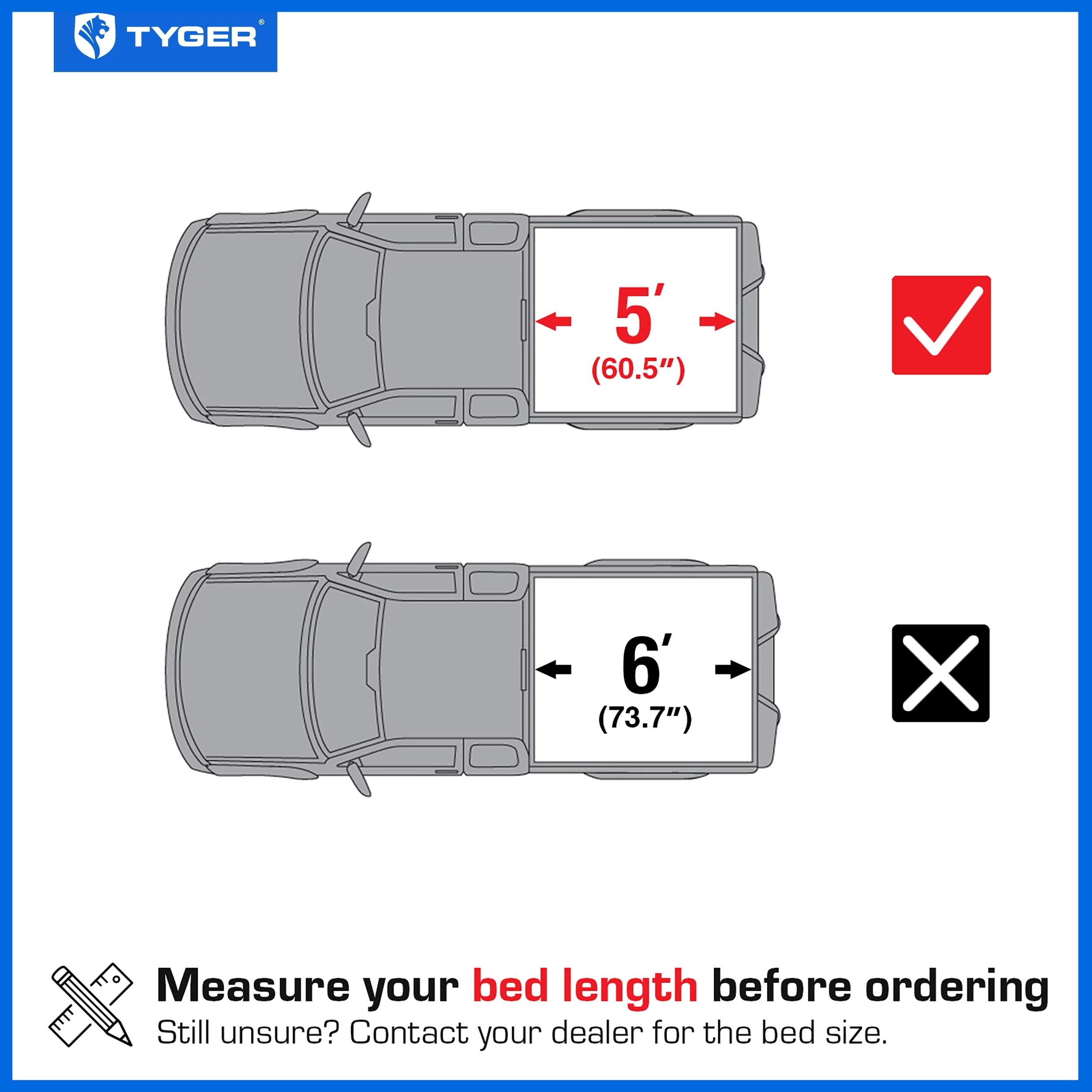 TYGER®

5′
(60.5″)

6′
(73.7″)

Measure your bed length before ordering
Still unsure? Contact your dealer for the bed size.