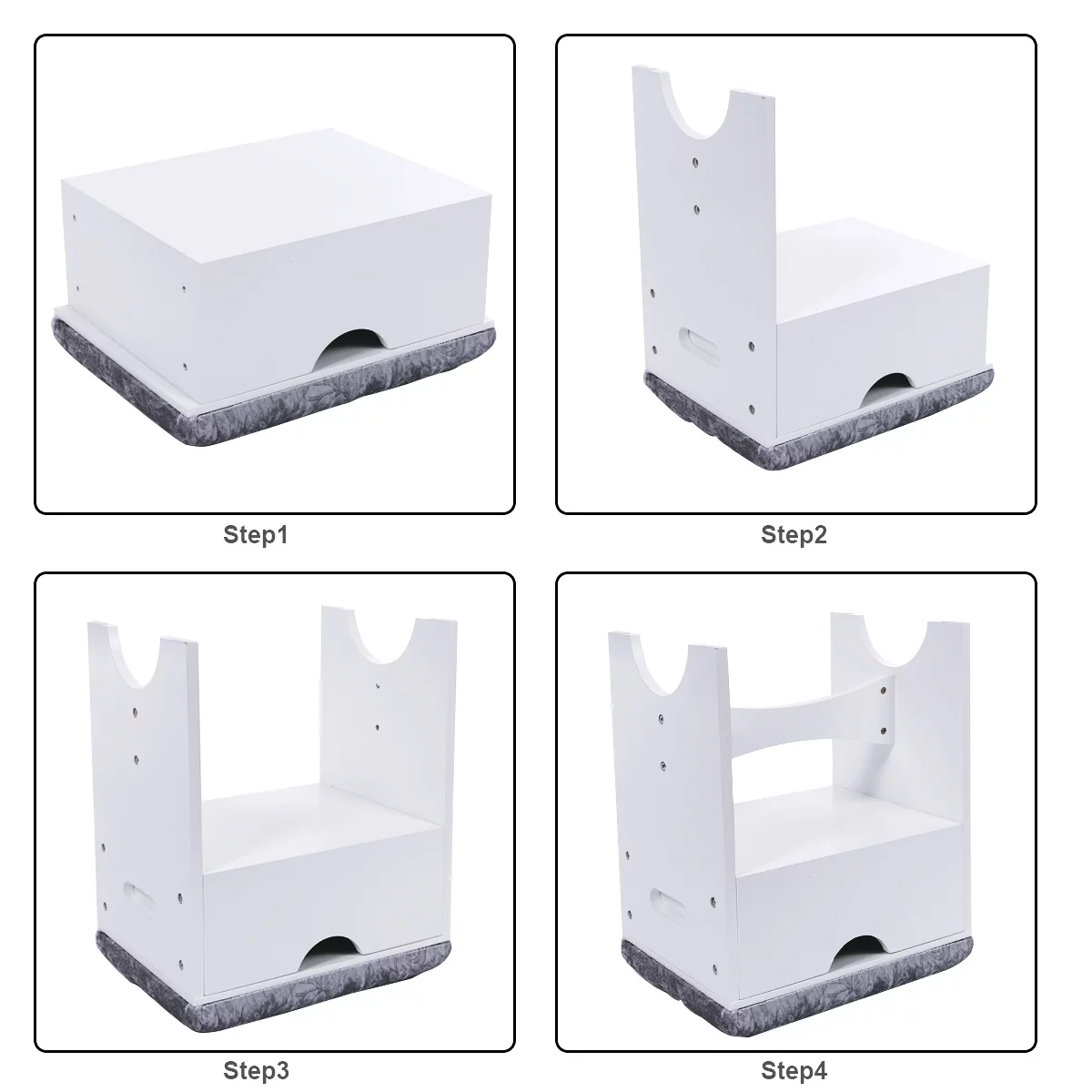 Step1

Step2

Step3

Step4