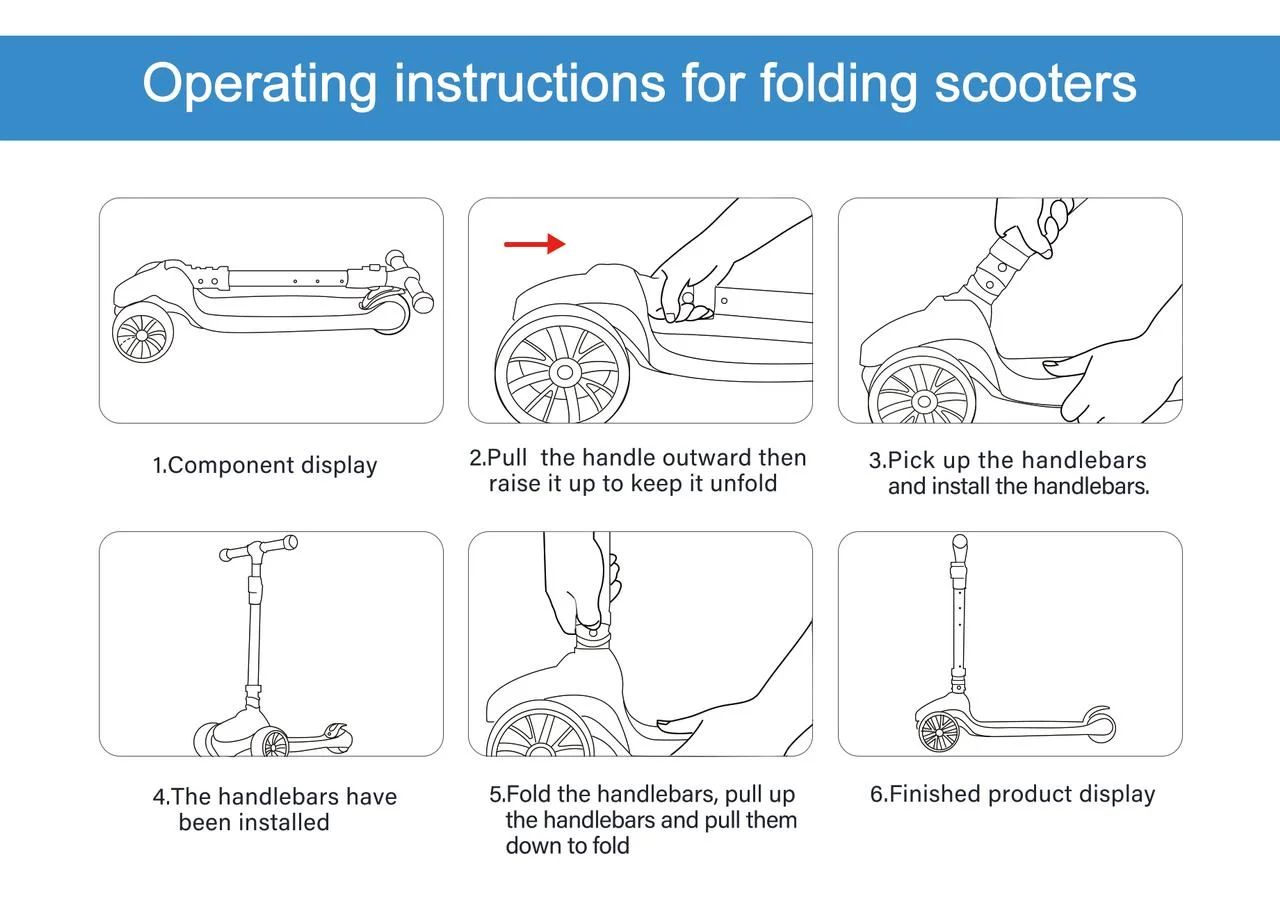 Operating instructions for folding scooters

1.Component display

2.Pull  the handle outward then raise it up to keep it unfold

3.Pick up the handlebars and install the handlebars.

4.The handlebars have been installed

5.Fold the handlebars, pull up the handlebars and pull them down to fold

6.Finished product display