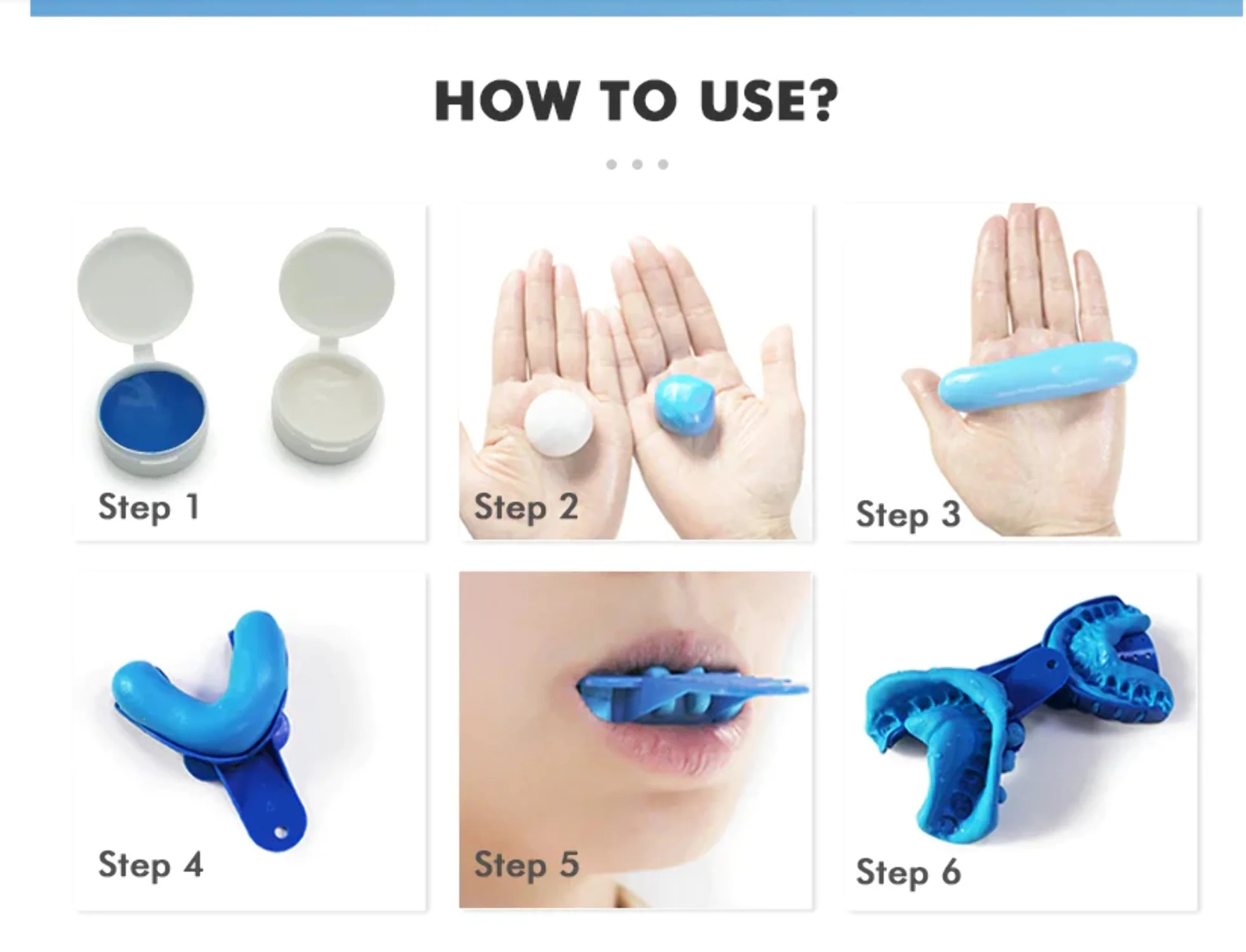 HOW TO USE?

Step 1

Step 2

Step 3

Step 4

Step 5

Step 6