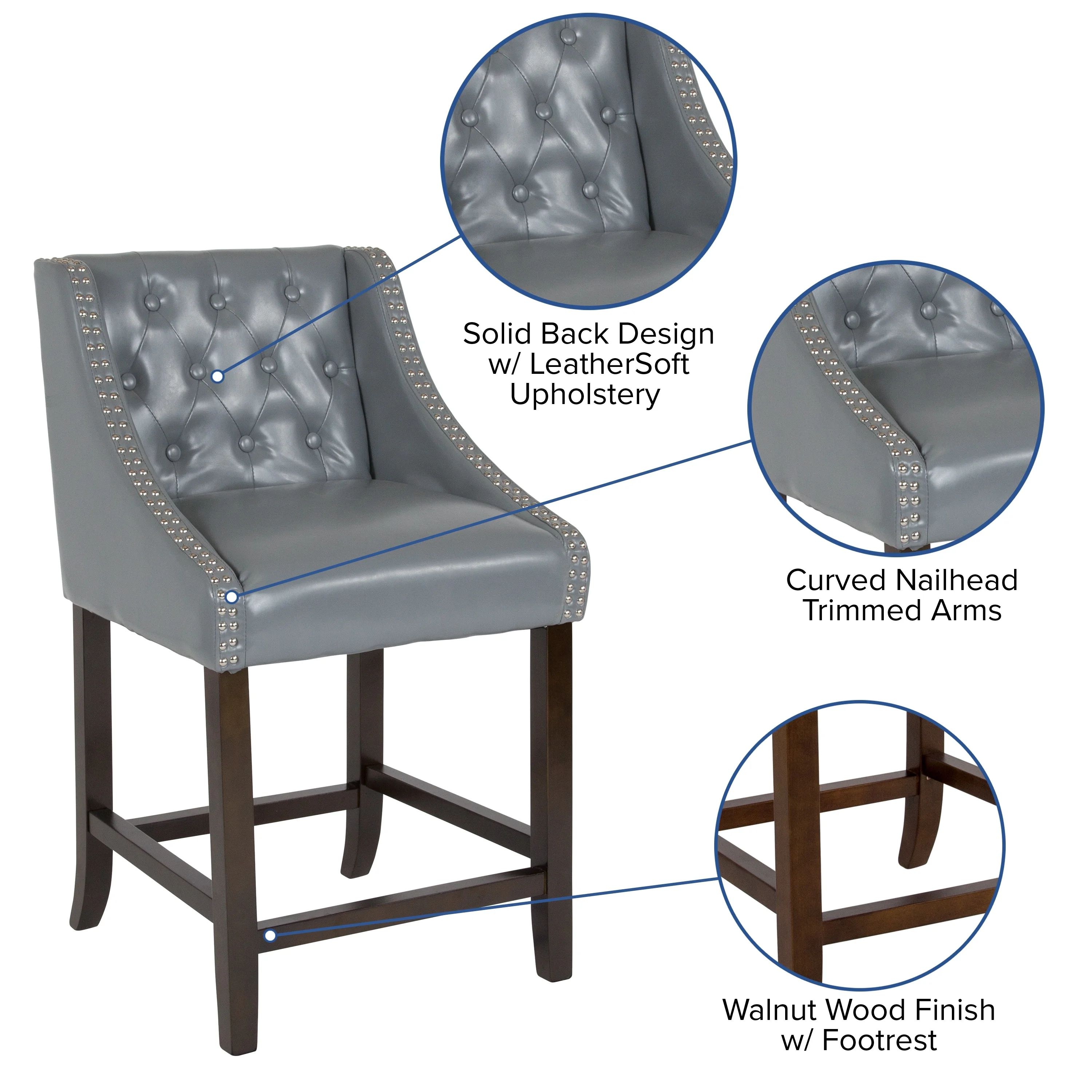 Solid Back Design w/ LeatherSoft Upholstery

Curved Nailhead Trimmed Arms

Walnut Wood Finish w/ Footrest