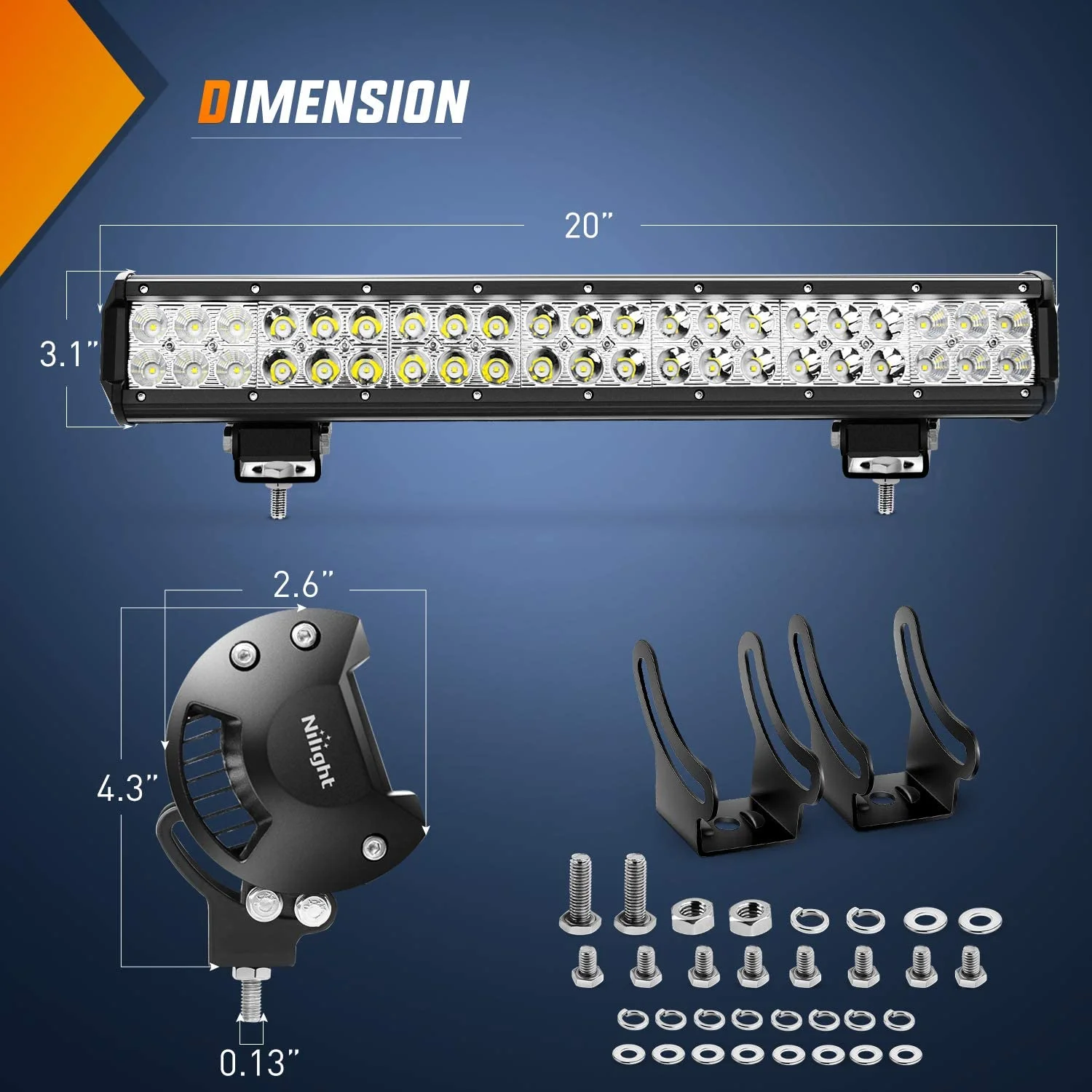 DIMENSION

20"

3.1"

2.6"

4.3"

Nilight

0.13"