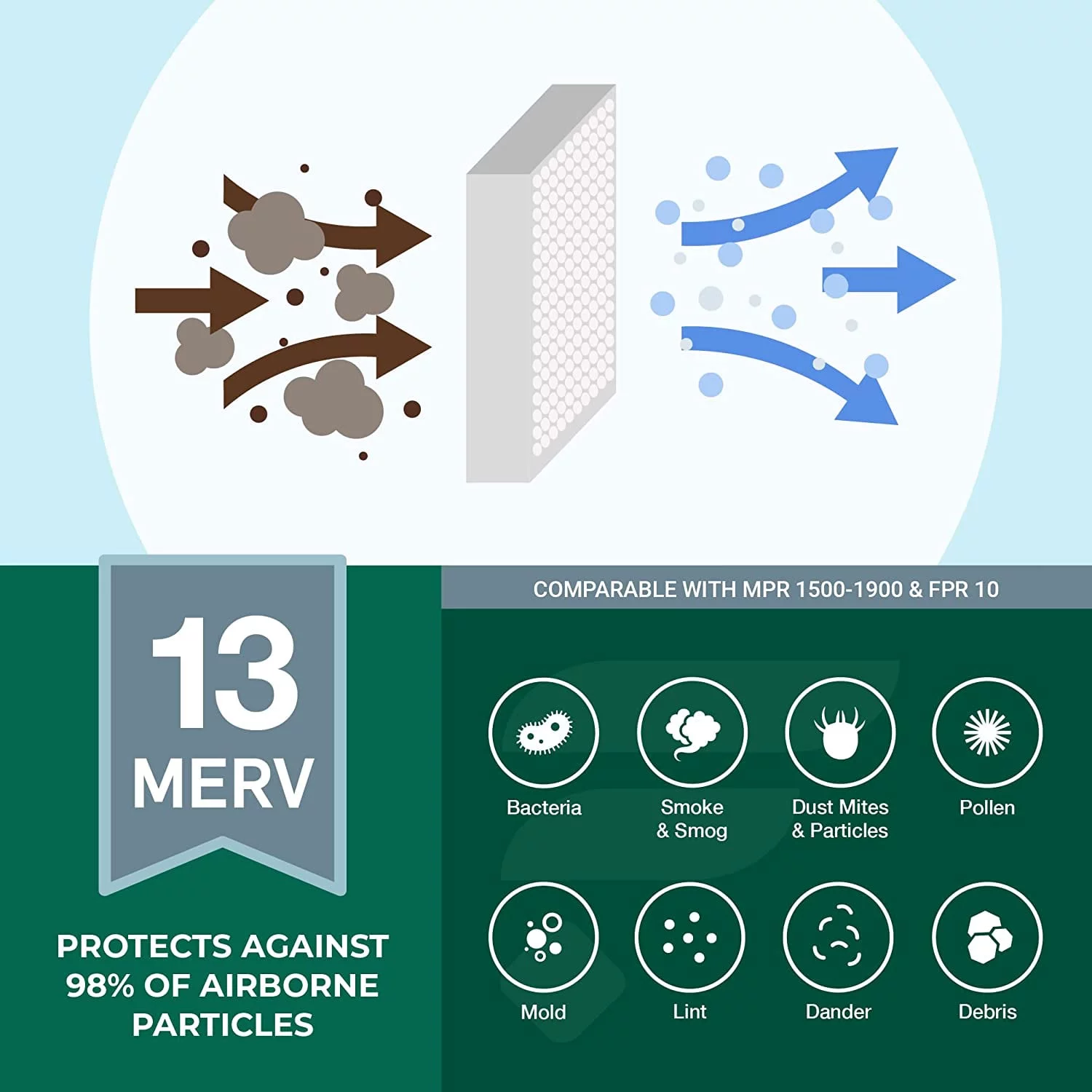 13
MERV

PROTECTS AGAINST 98% OF AIRBORNE PARTICLES

COMPARABLE WITH MPR 1500-1900 & FPR 10

Bacteria

Smoke & Smog

Dust Mites & Particles

Pollen

Mold

Lint

Dander

Debris