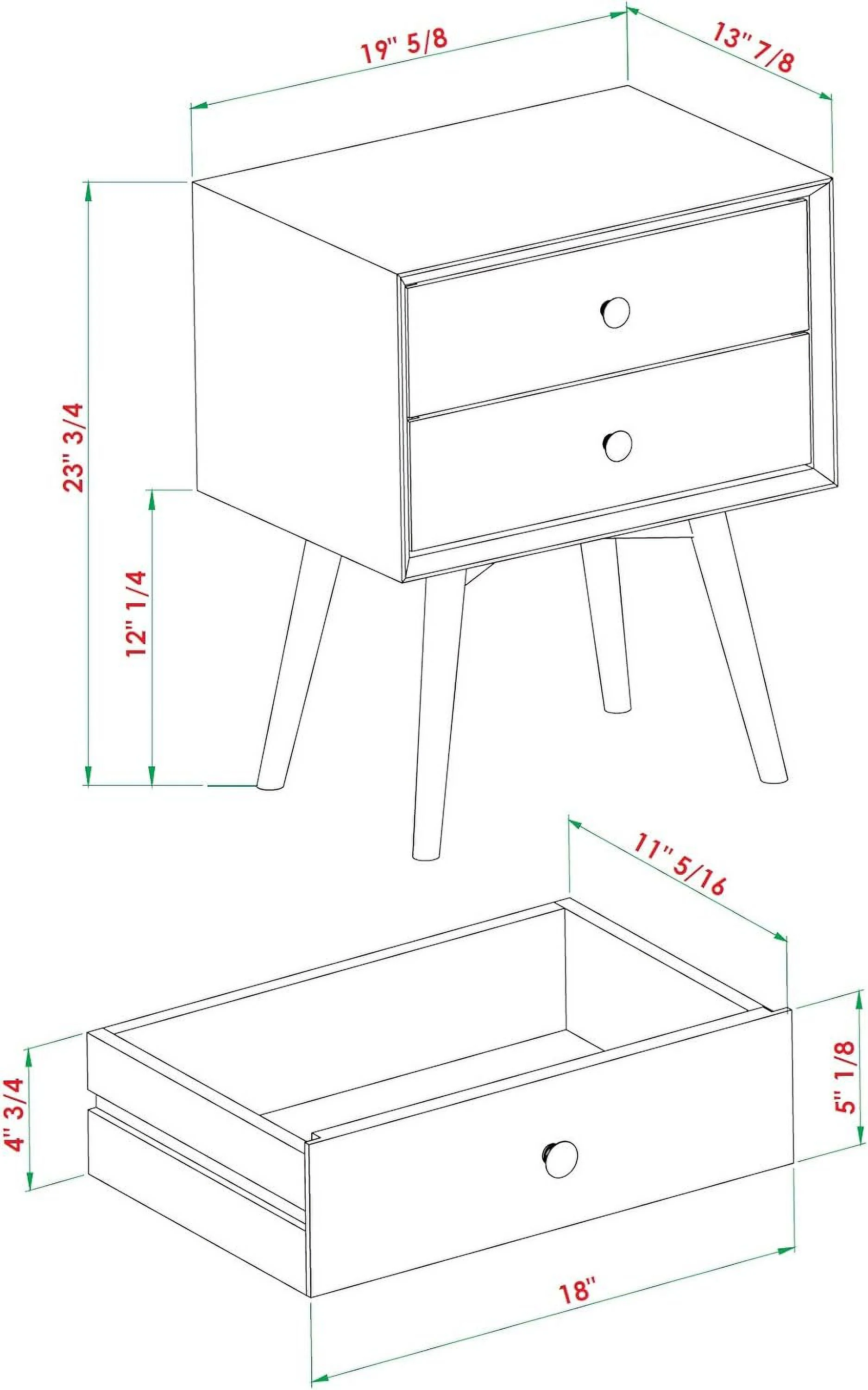 19" 5/8

13" 7/8

23" 3/4

12" 1/4

11" 5/16

4" 3/4

5" 1/8

18"