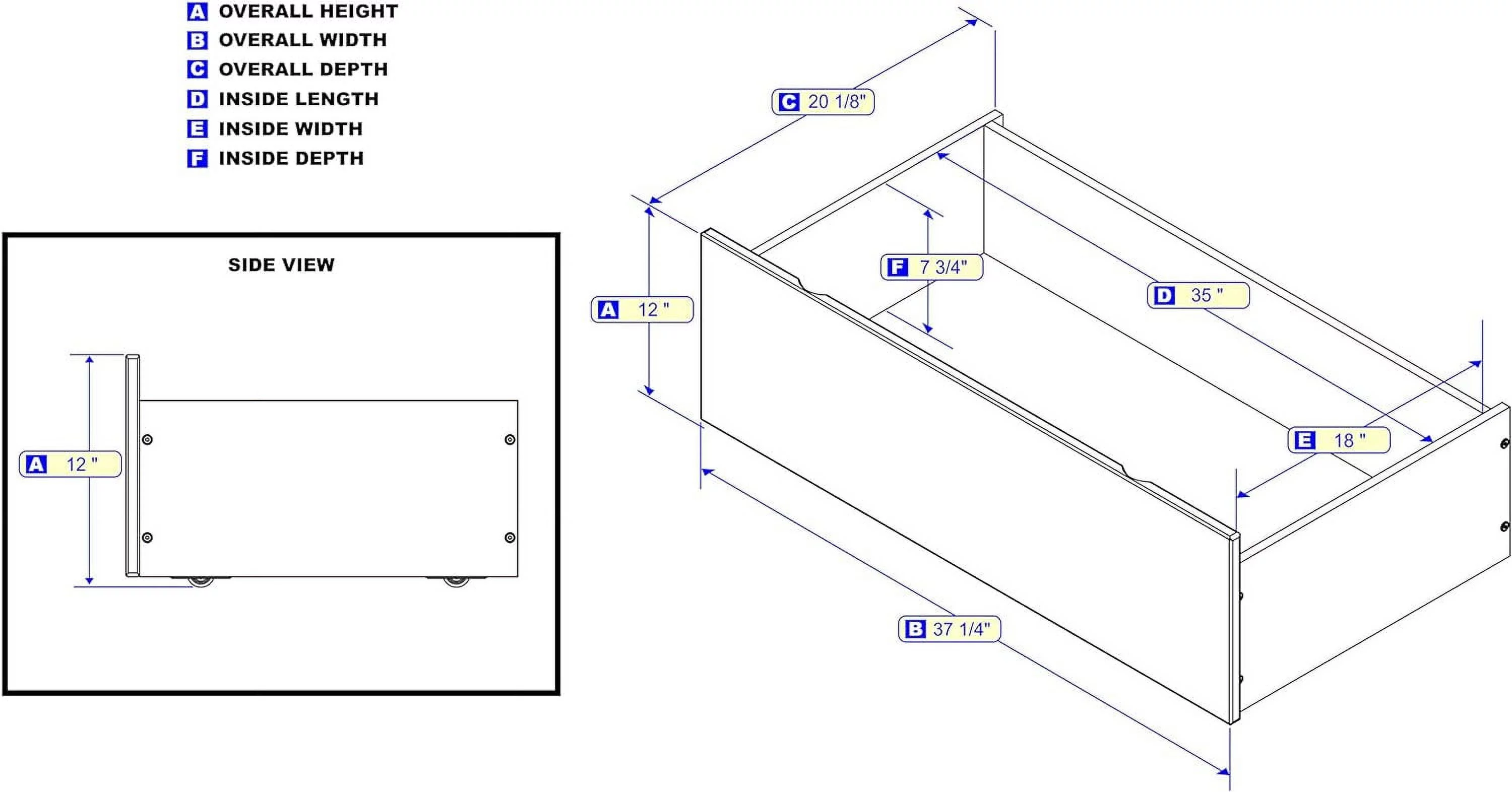 A OVERALL HEIGHT
B OVERALL WIDTH
C OVERALL DEPTH
D INSIDE LENGTH
E INSIDE WIDTH
F INSIDE DEPTH

SIDE VIEW

A 12 "

C 20 1/8"

F 7 3/4"

A 12 "

D 35 "

E 18 "

B 37 1/4"