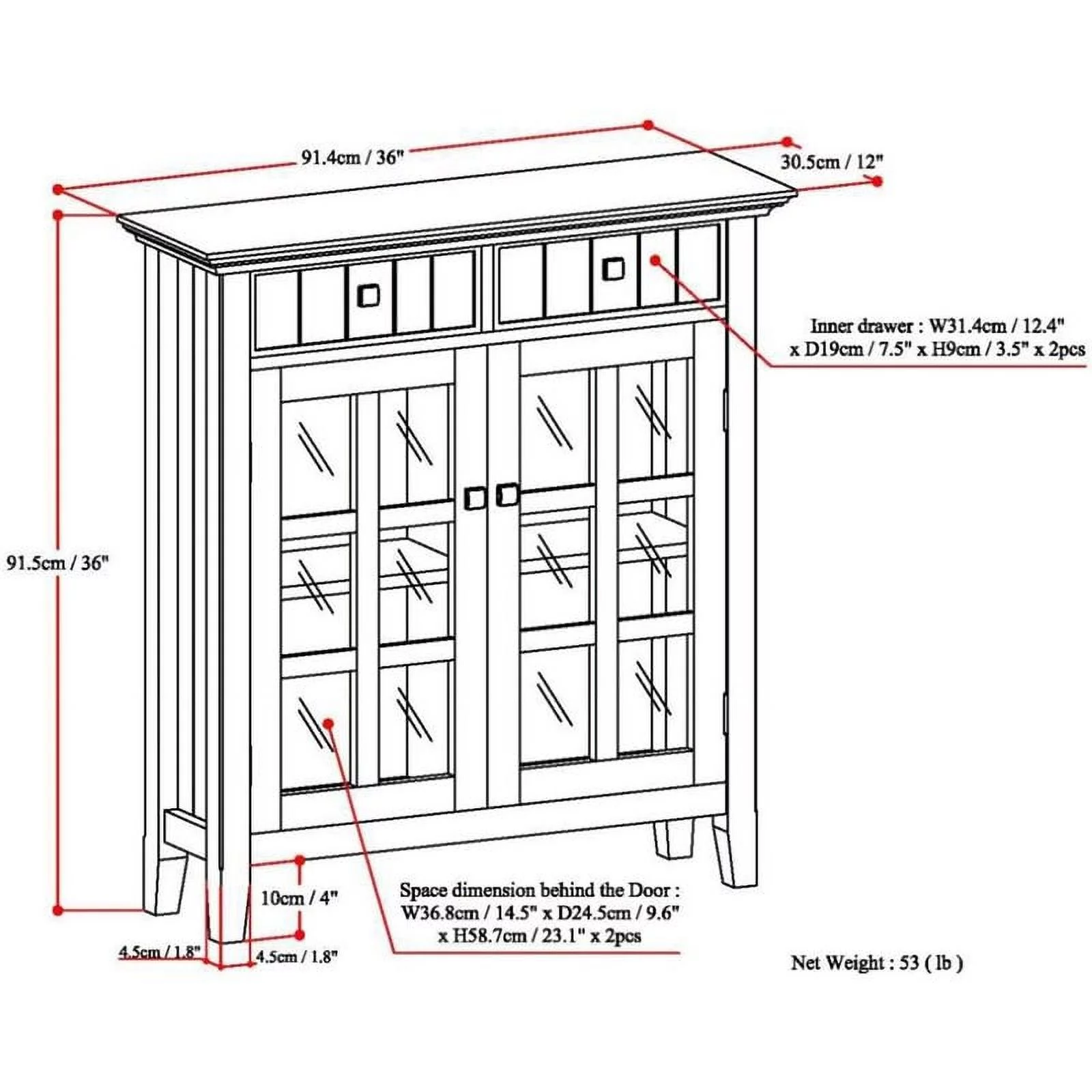 91.4cm / 36"

30.5cm / 12"

Inner drawer : W31.4cm / 12.4" x D19cm / 7.5" x H9cm / 3.5" x 2pcs

91.5cm / 36"

10cm / 4"

Space dimension behind the Door : W36.8cm / 14.5" x D24.5cm / 9.6" x H58.7cm / 23.1" x 2pcs

4.5cm / 1.8"

4.5cm / 1.8"

Net Weight : 53 ( lb )