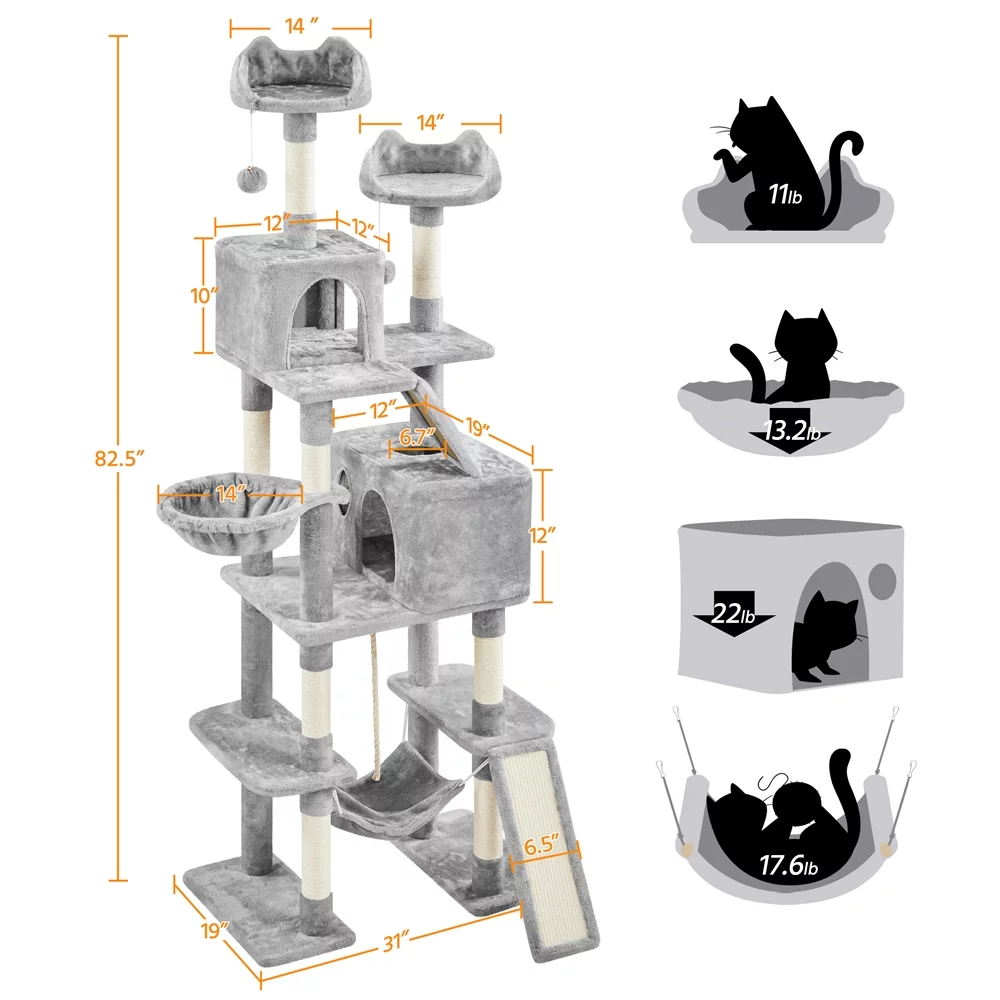 14 ″

14″

12″

12″

10″

82.5″

12″

6.7″

19″

14″

12″

6.5″

19″

31″

11lb

13.2lb

22lb

17.6lb