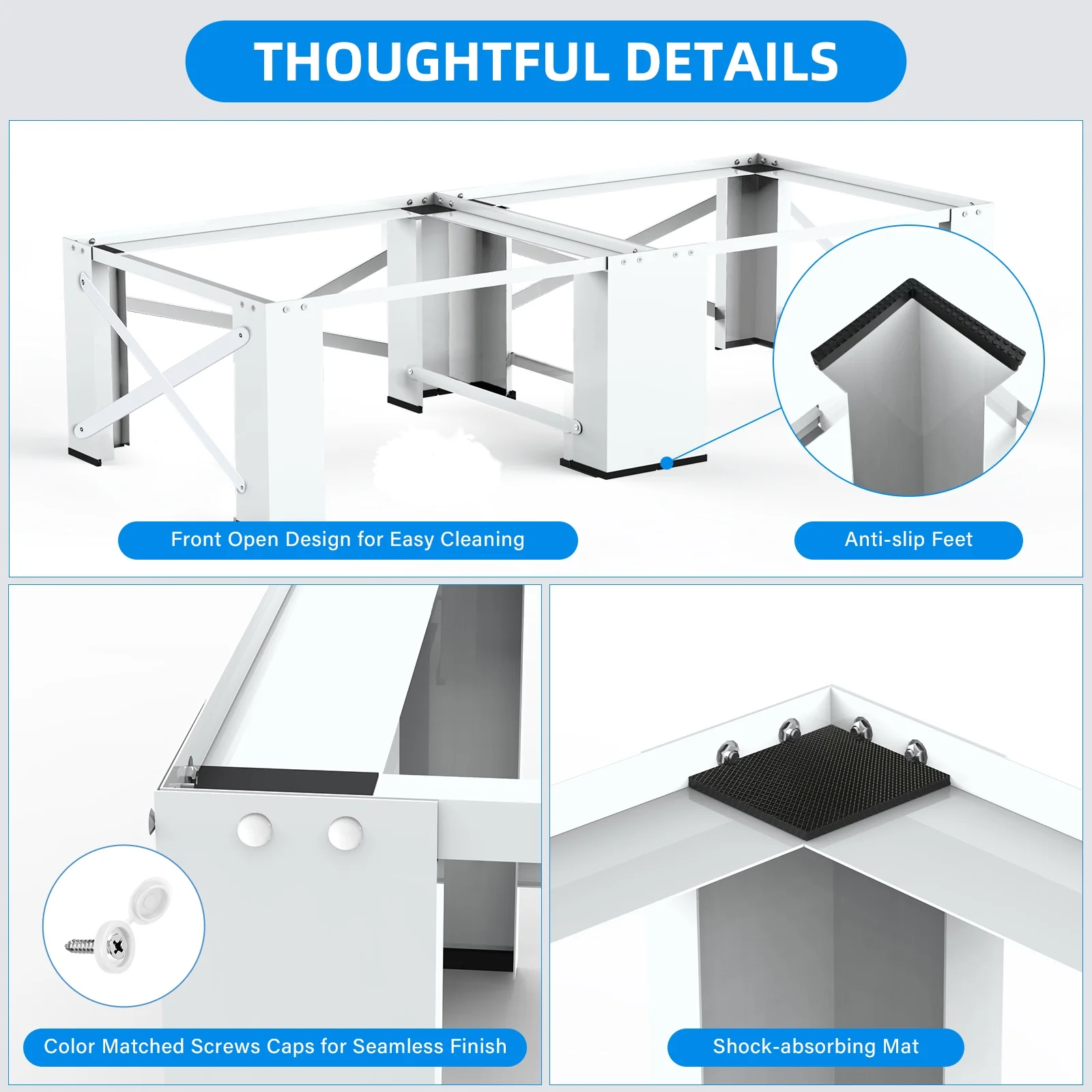 THOUGHTFUL DETAILS

Front Open Design for Easy Cleaning

Anti-slip Feet

Color Matched Screws Caps for Seamless Finish

Shock-absorbing Mat