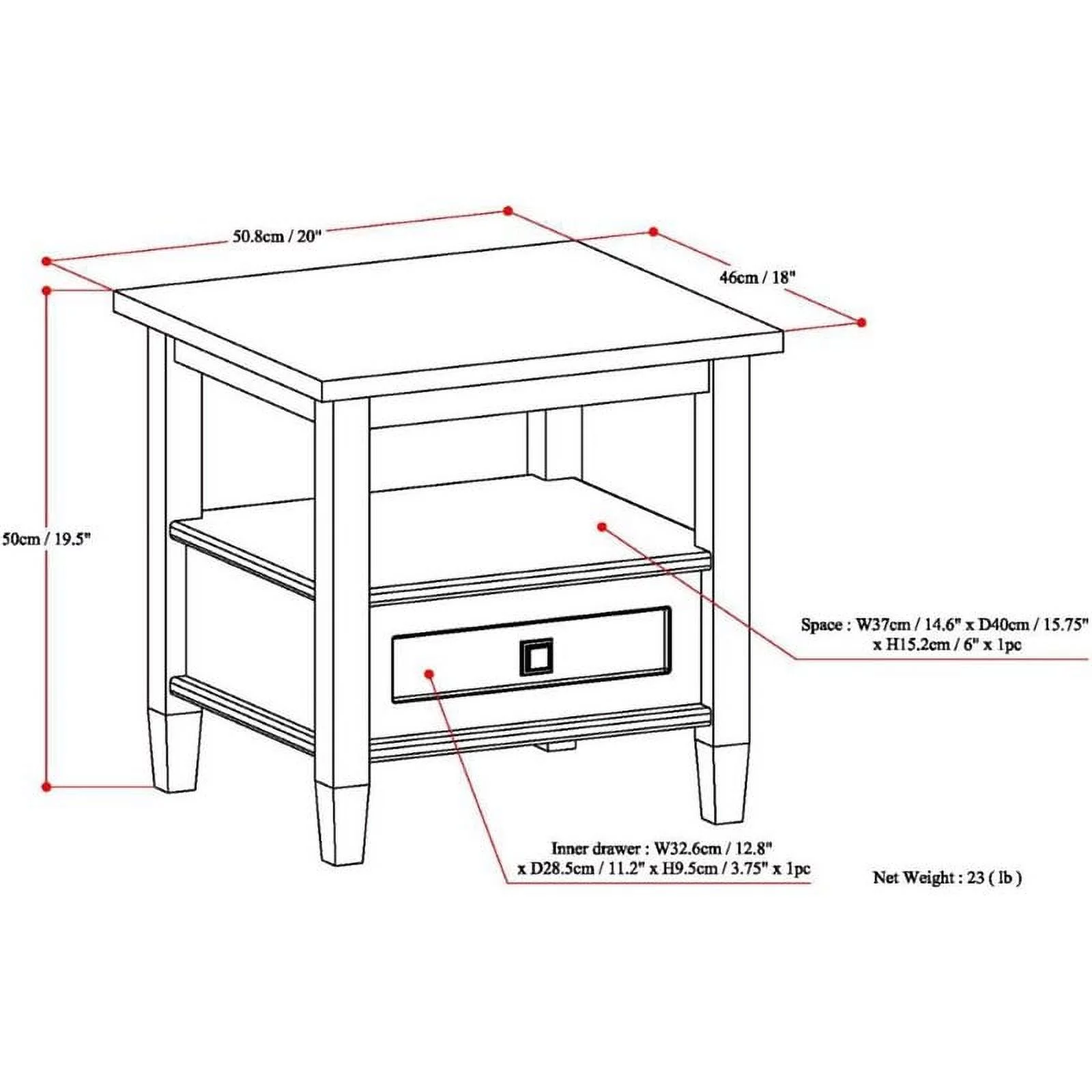 50.8cm / 20"

46cm / 18"

50cm / 19.5"

Space : W37cm / 14.6" x D40cm / 15.75" x H15.2cm / 6" x 1pc

Inner drawer : W32.6cm / 12.8" x D28.5cm / 11.2" x H9.5cm / 3.75" x 1pc

Net Weight : 23 ( lb )