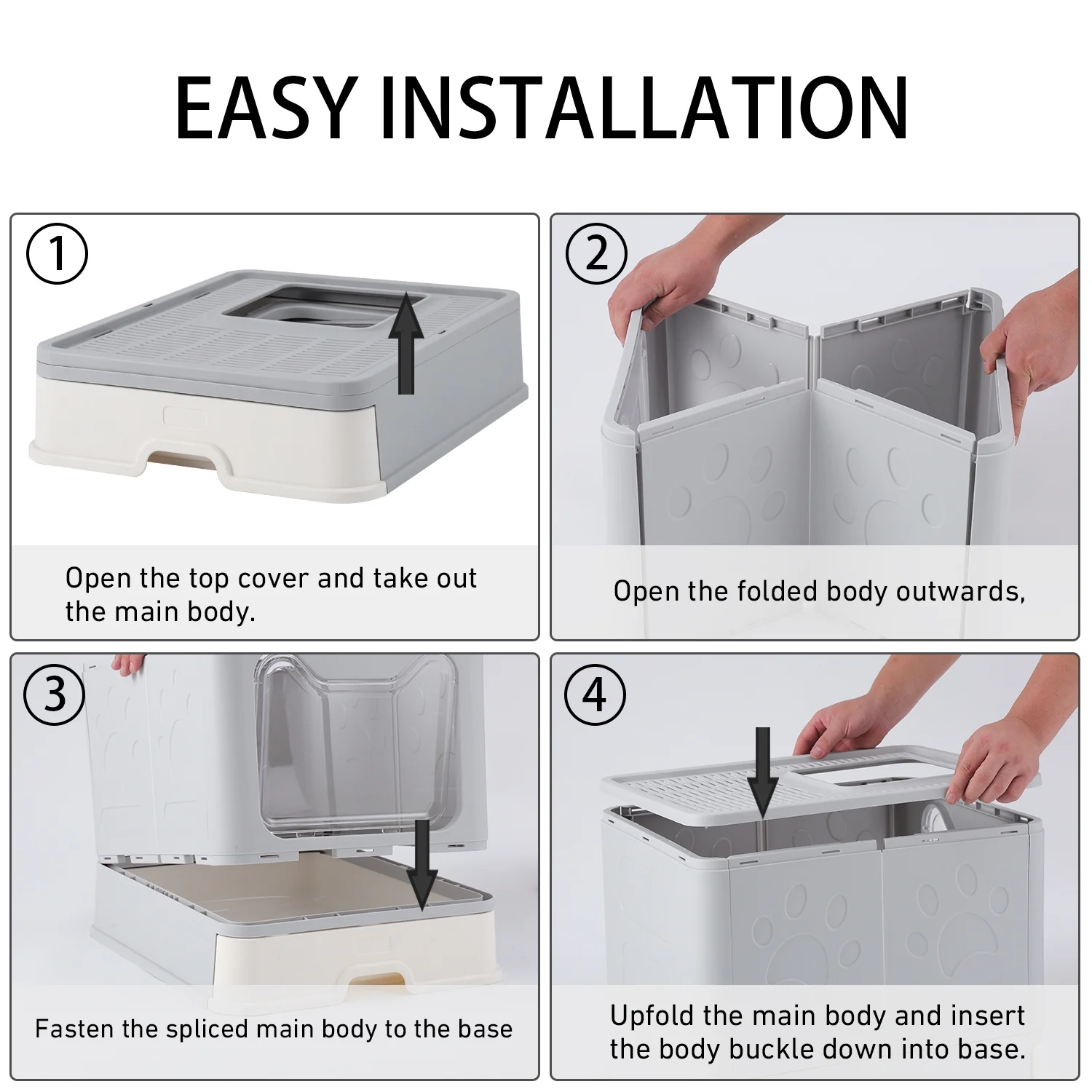 EASY INSTALLATION

①

Open the top cover and take out the main body.

②

Open the folded body outwards,

③

Fasten the spliced main body to the base

④

Upfold the main body and insert the body buckle down into base.