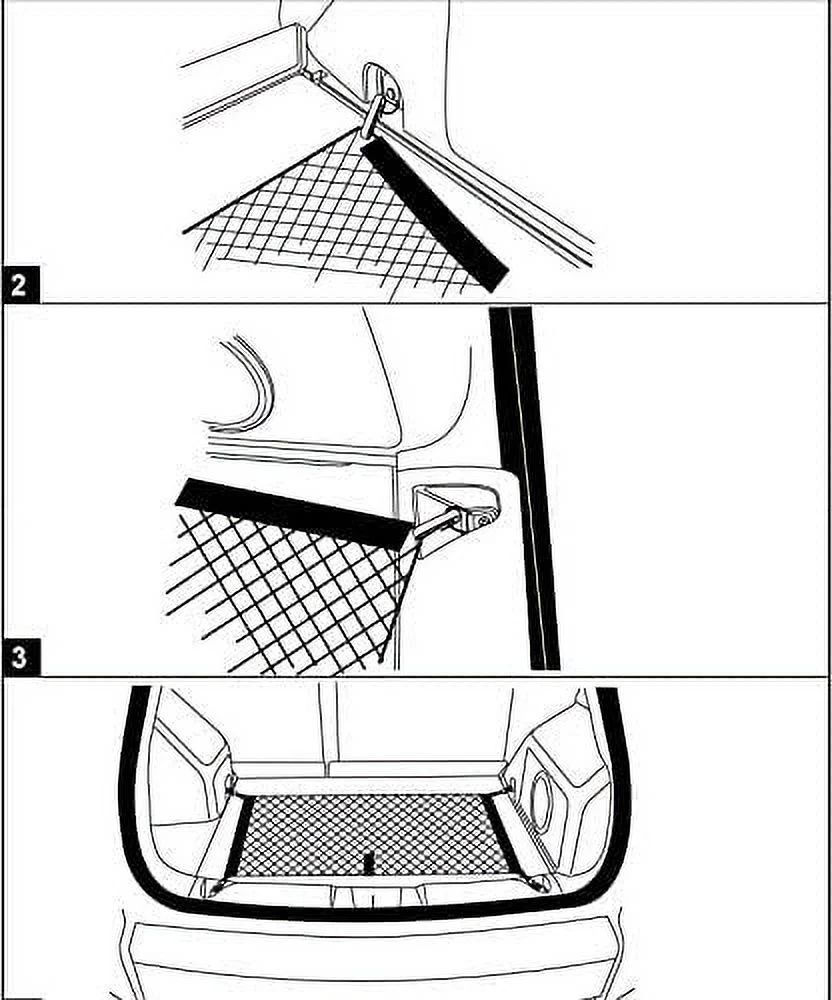 2

3