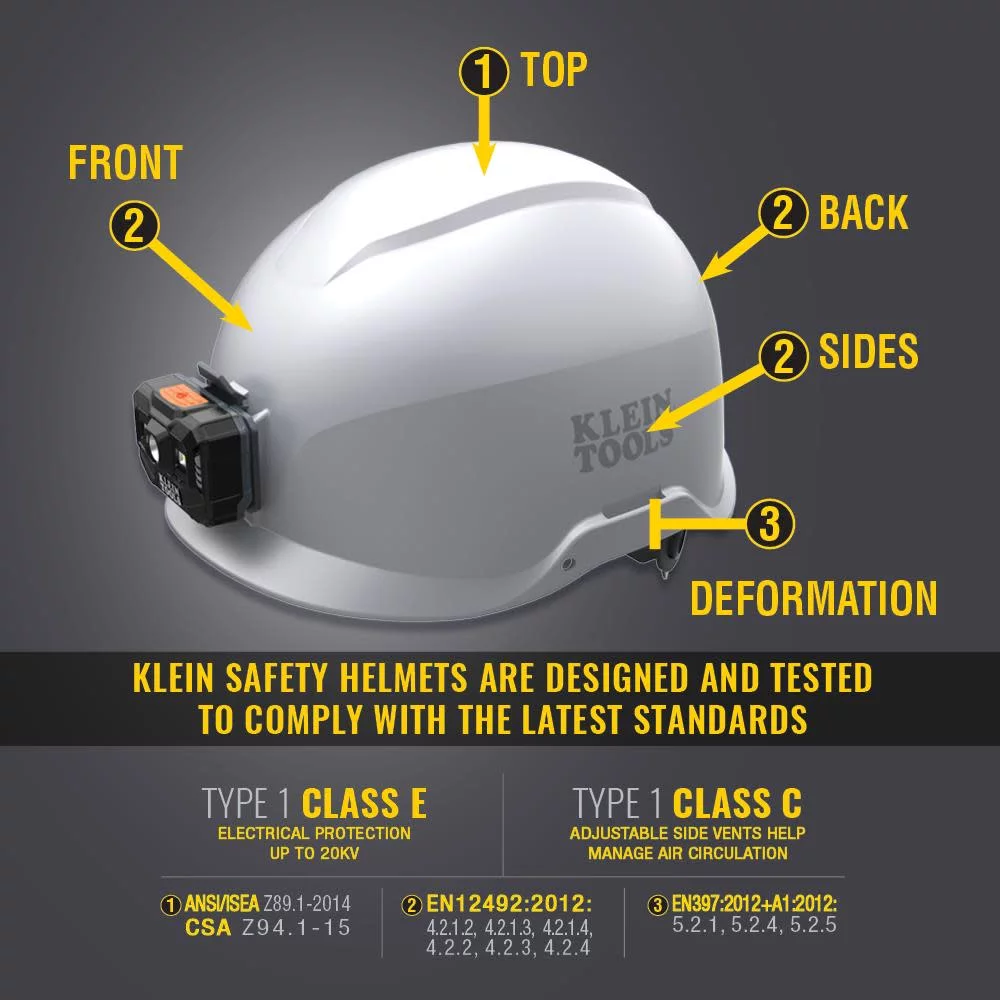 1 TOP

FRONT

2

2 BACK

2 SIDES

KLEIN TOOLS

3

DEFORMATION

KLEIN SAFETY HELMETS ARE DESIGNED AND TESTED TO COMPLY WITH THE LATEST STANDARDS

TYPE 1 CLASS E
ELECTRICAL PROTECTION UP TO 20KV

TYPE 1 CLASS C
ADJUSTABLE SIDE VENTS HELP MANAGE AIR CIRCULATION

1 ANSI/ISEA Z89.1-2014
CSA Z94.1-15

2 EN12492:2012:
4.2.1.2, 4.2.1.3, 4.2.1.4, 4.2.2, 4.2.3, 4.2.4

3 EN397:2012+A1:2012:
5.2.1, 5.2.4, 5.2.5