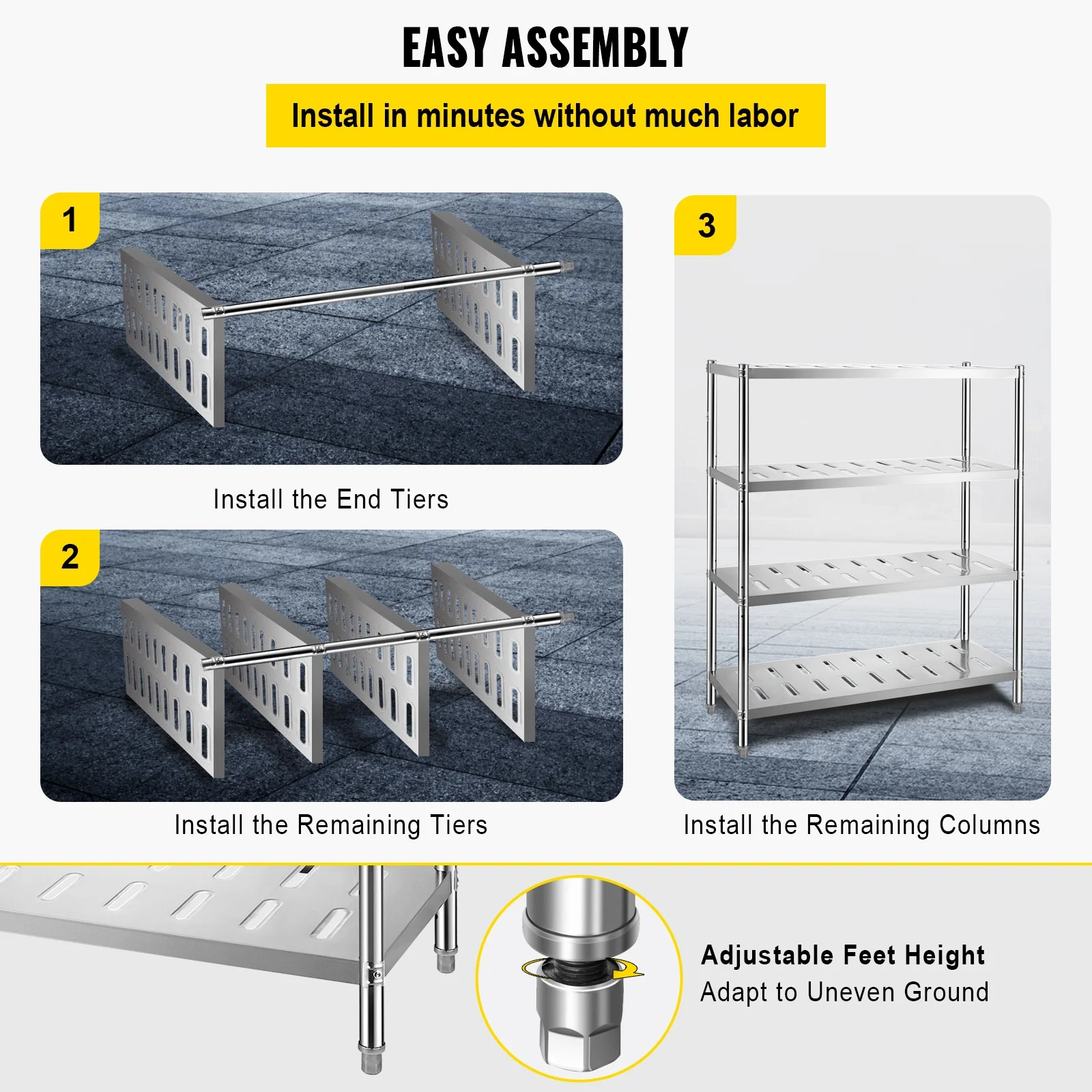 EASY ASSEMBLY

Install in minutes without much labor

1

Install the End Tiers

2

Install the Remaining Tiers

3

Install the Remaining Columns

Adjustable Feet Height
Adapt to Uneven Ground