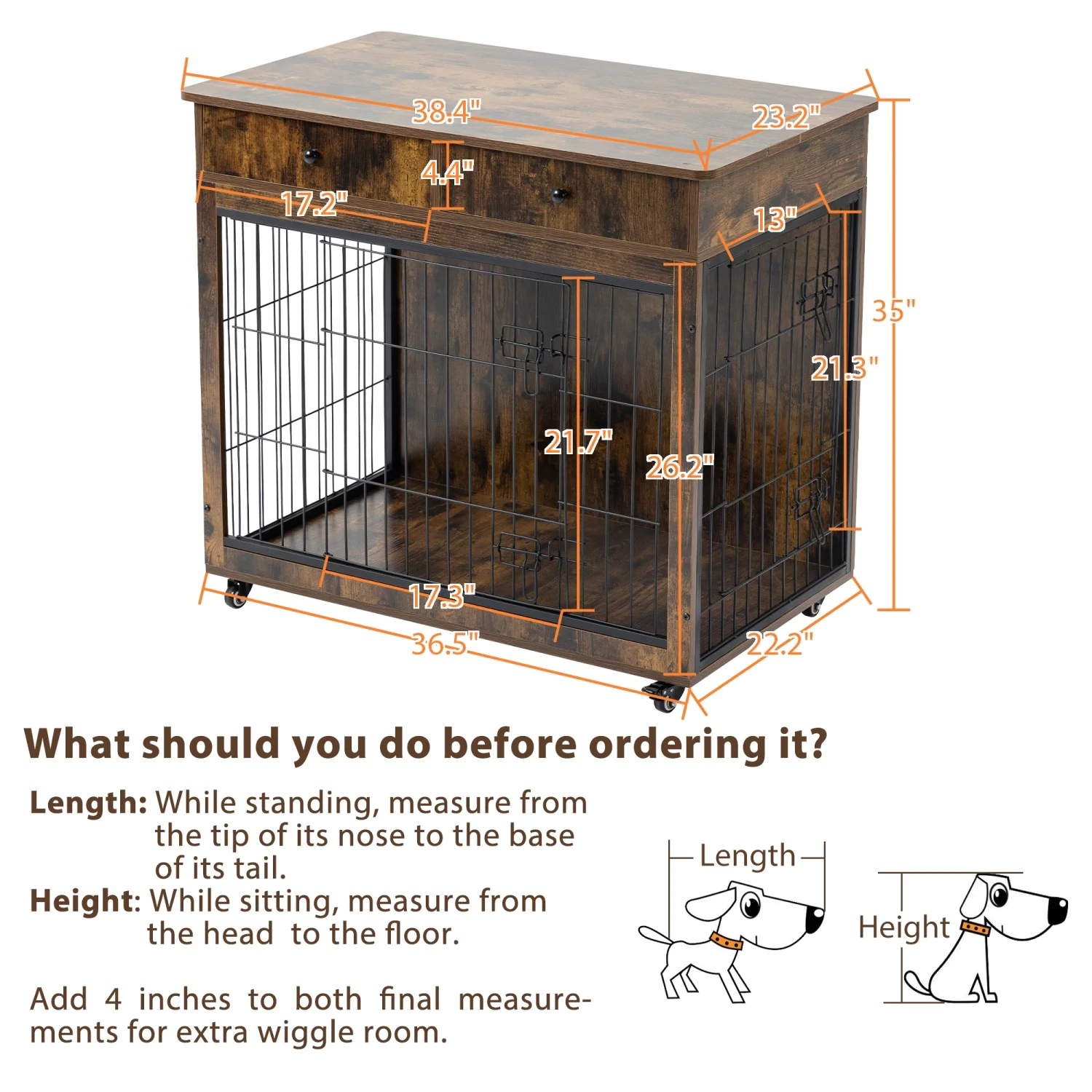 38.4"
23.2"
4.4"
17.2"
13"
35"
21.3"
21.7"
26.2"
17.3"
36.5"
22.2"

What should you do before ordering it?

Length: While standing, measure from the tip of its nose to the base of its tail.
Height: While sitting, measure from the head to the floor.

Add 4 inches to both final measurements for extra wiggle room.

Length
Height