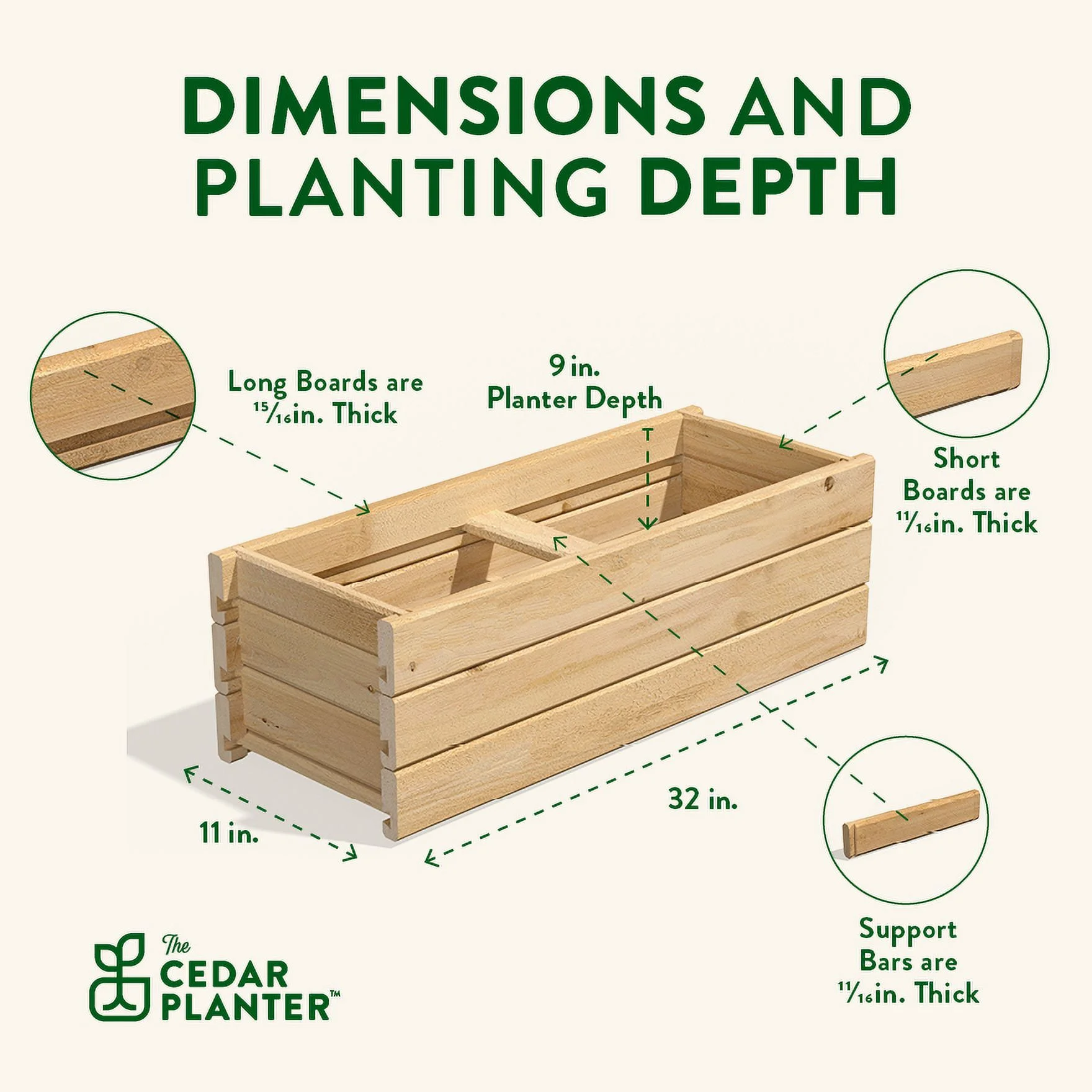 DIMENSIONS AND PLANTING DEPTH

Long Boards are $\frac{15}{16}$in. Thick

9 in. Planter Depth

Short Boards are $\frac{11}{16}$in. Thick

11 in.

32 in.

Support Bars are $\frac{11}{16}$in. Thick

The CEDAR PLANTER™