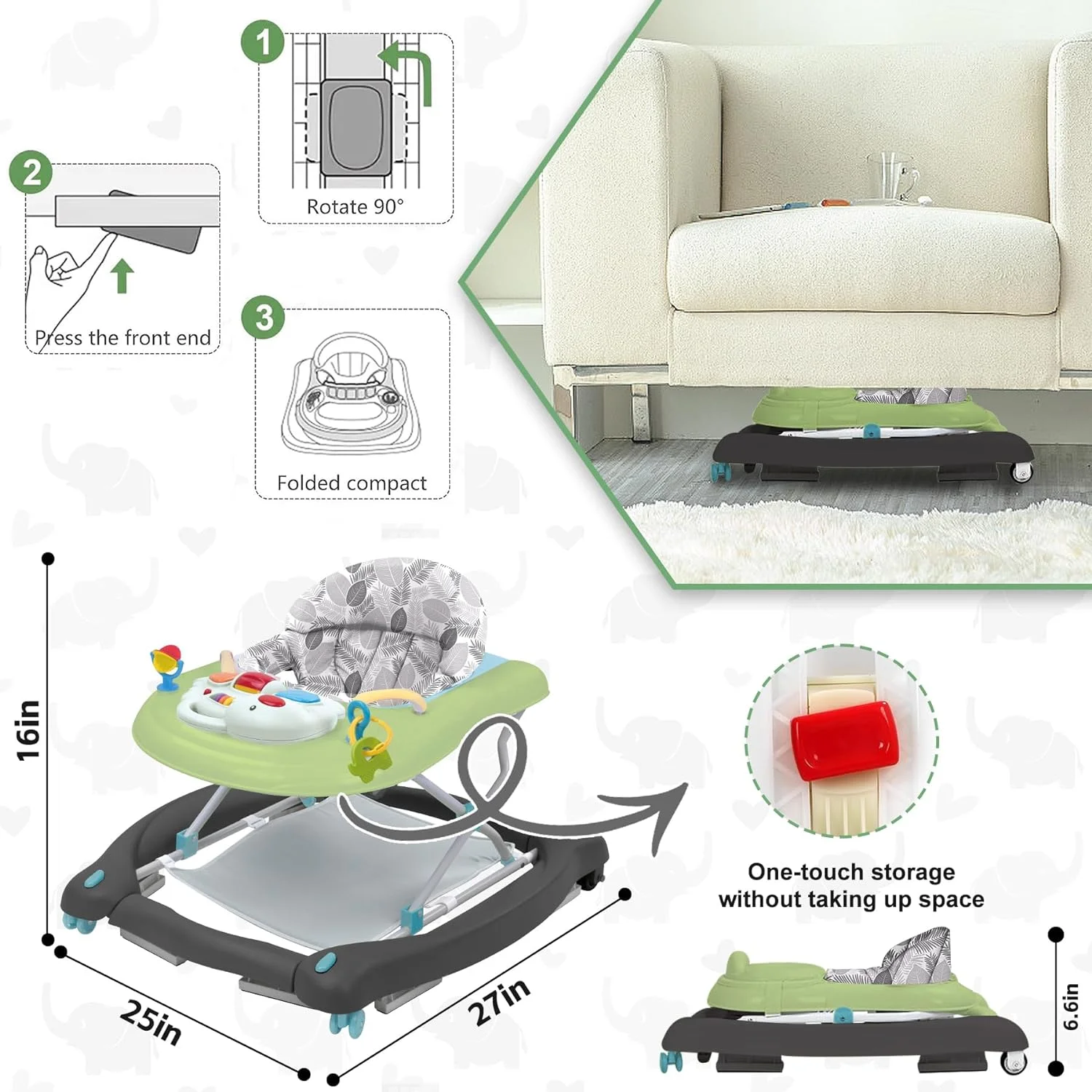 1
Rotate 90°

2
Press the front end

3
Folded compact

16in
25in
27in

One-touch storage without taking up space

6.6in