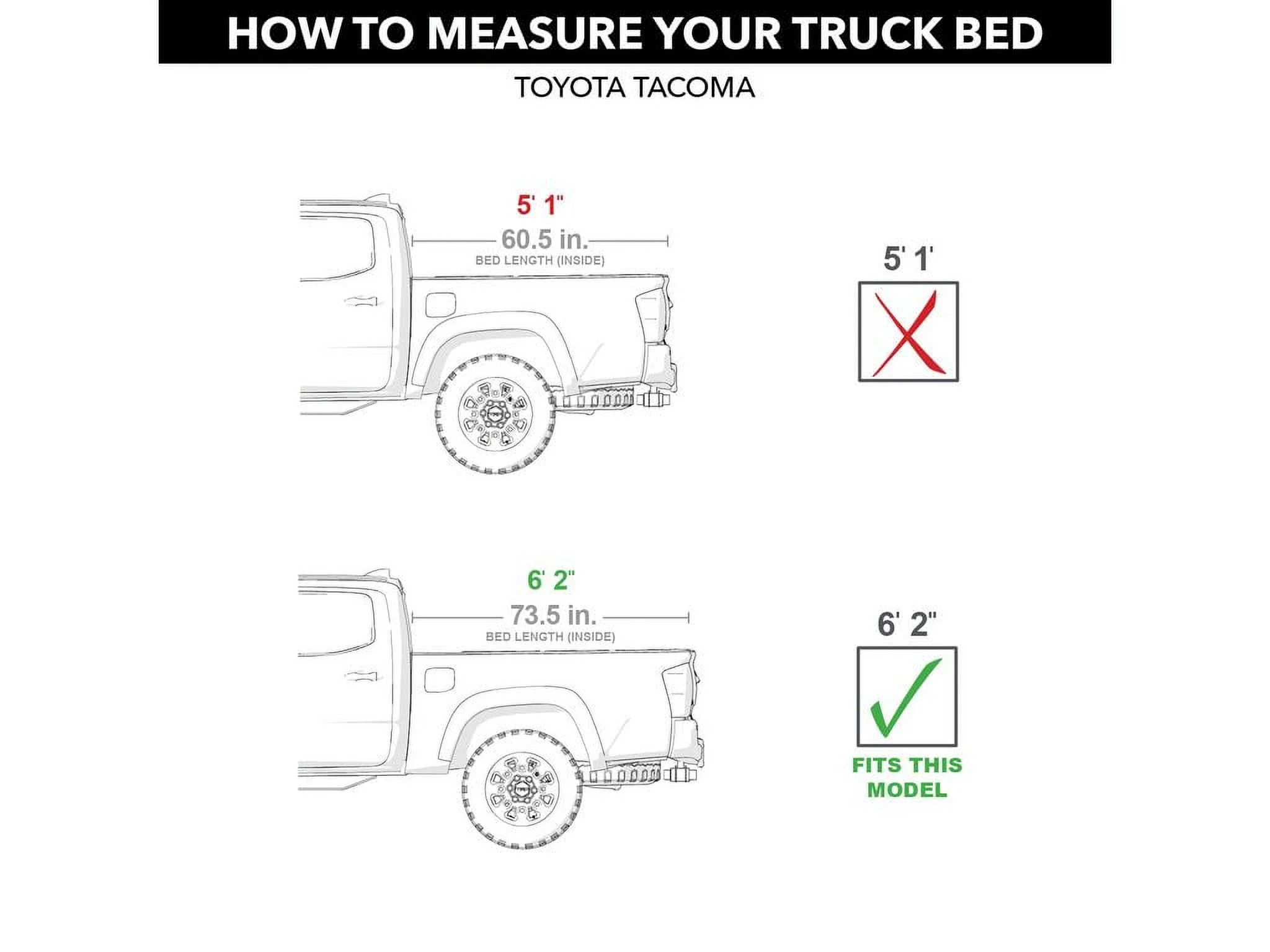 HOW TO MEASURE YOUR TRUCK BED

TOYOTA TACOMA

5' 1"
60.5 in.
BED LENGTH (INSIDE)

5' 1'

6' 2"
73.5 in.
BED LENGTH (INSIDE)

6' 2"

FITS THIS MODEL