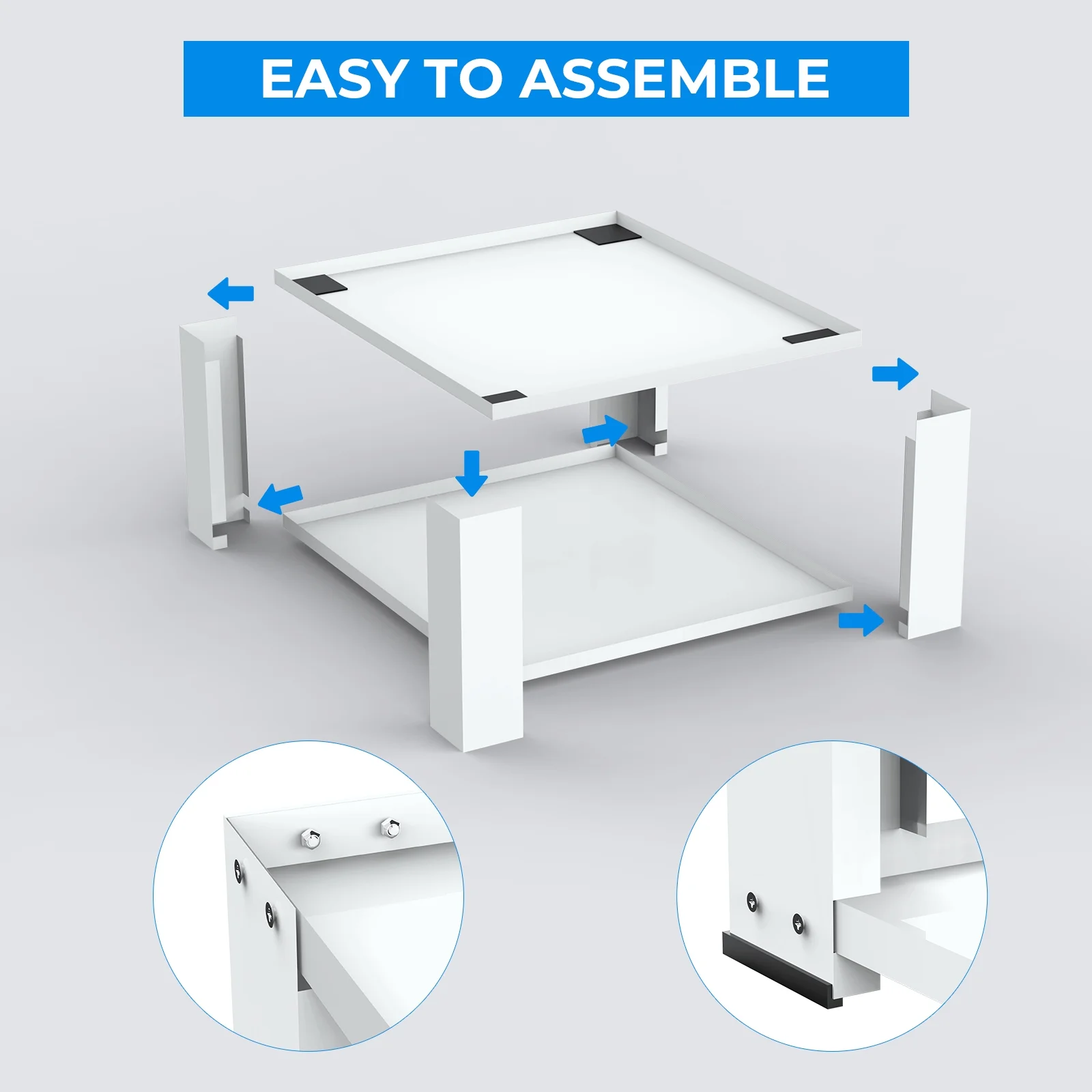 EASY TO ASSEMBLE