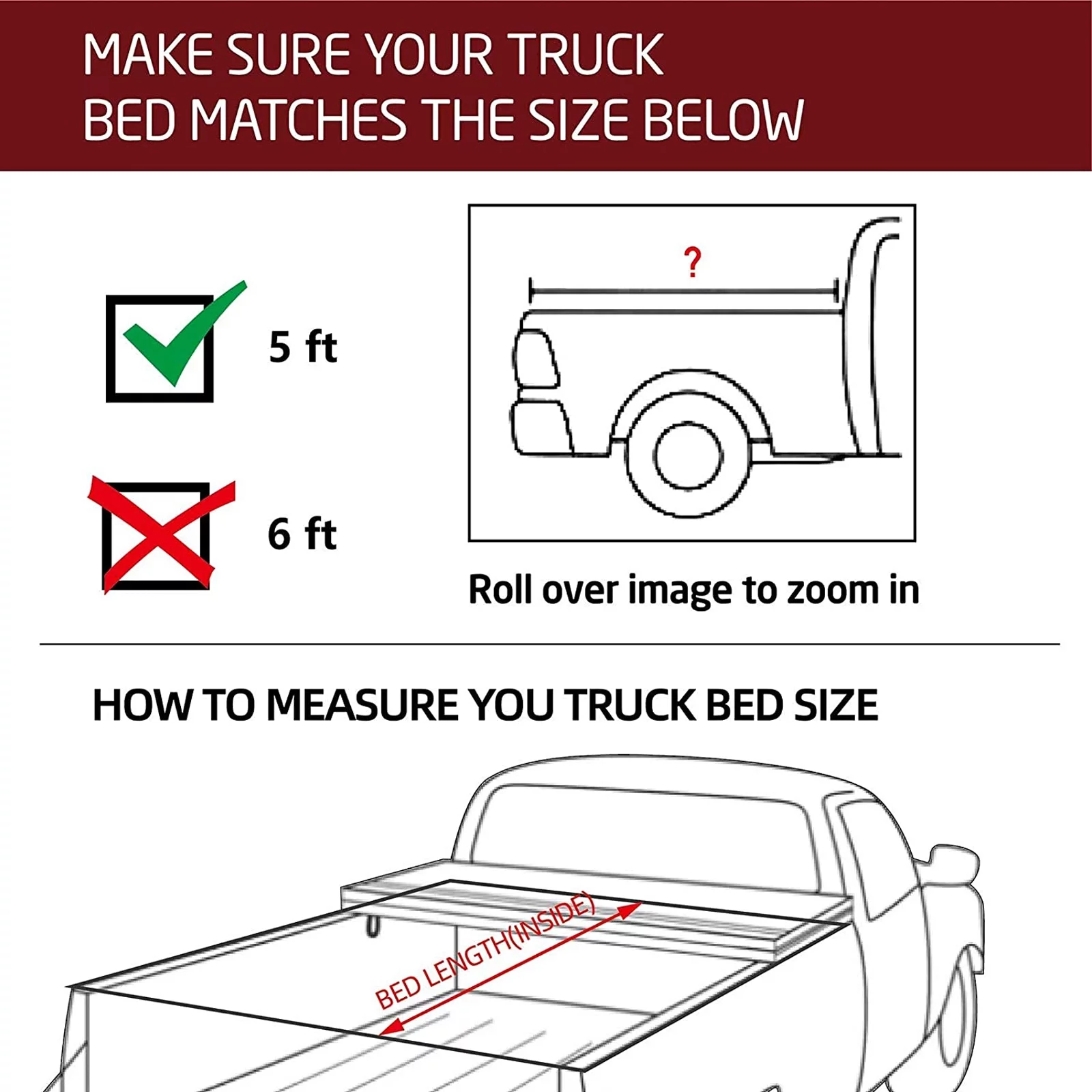 MAKE SURE YOUR TRUCK BED MATCHES THE SIZE BELOW

5 ft

6 ft

?

Roll over image to zoom in

HOW TO MEASURE YOU TRUCK BED SIZE

BED LENGTH(INSIDE)