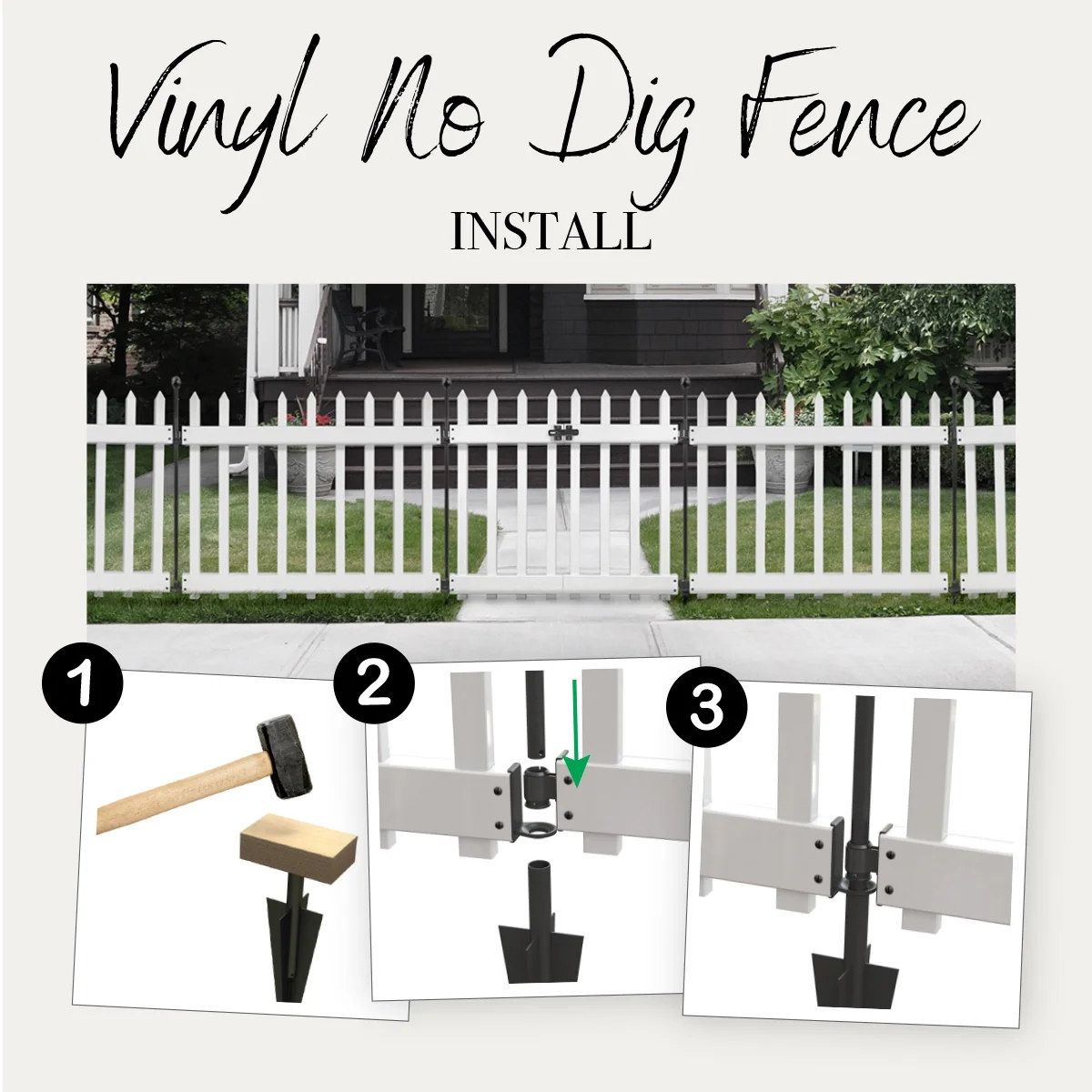 Vinyl No Dig Fence
INSTALL

1

2

3