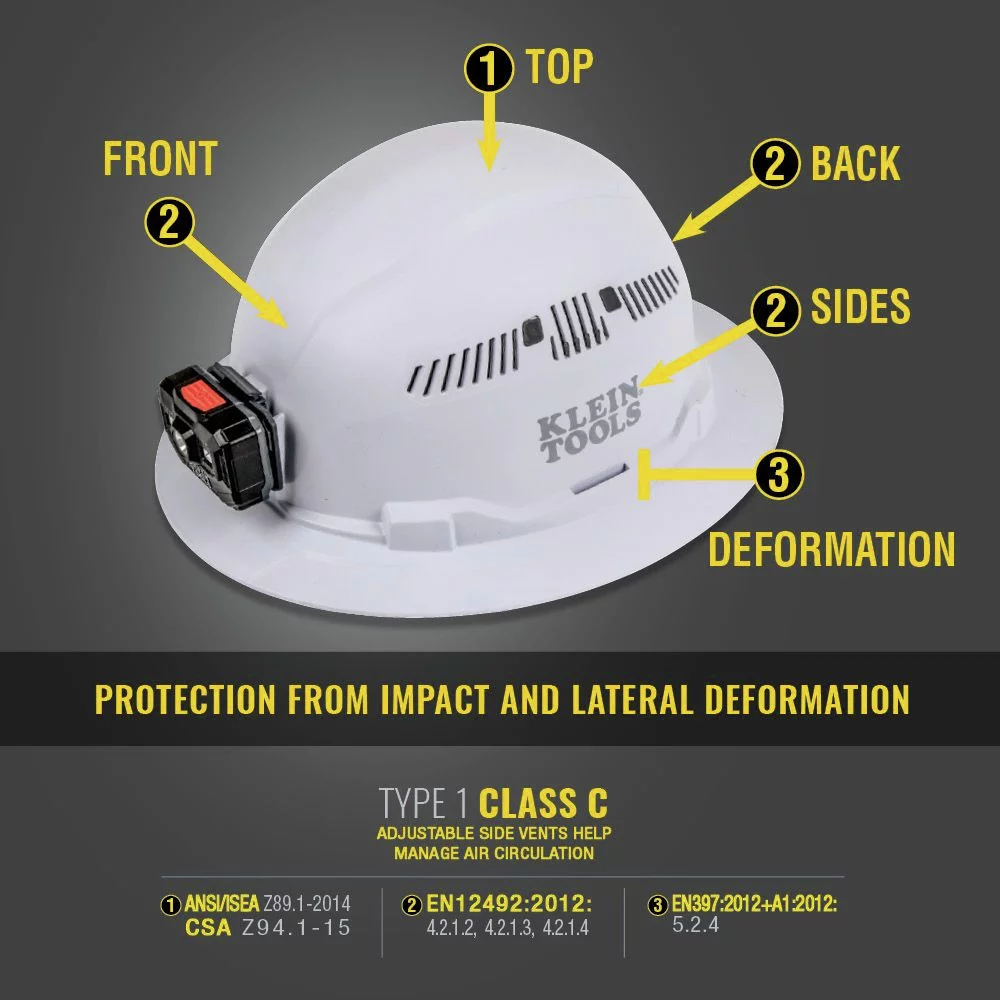 1 TOP

FRONT
2

2 BACK

2 SIDES

KLEIN TOOLS

3

DEFORMATION

PROTECTION FROM IMPACT AND LATERAL DEFORMATION

TYPE 1 CLASS C
ADJUSTABLE SIDE VENTS HELP MANAGE AIR CIRCULATION

1 ANSI/ISEA Z89.1-2014
CSA Z94.1-15

2 EN12492:2012:
4.2.1.2, 4.2.1.3, 4.2.1.4

3 EN397:2012+A1:2012:
5.2.4