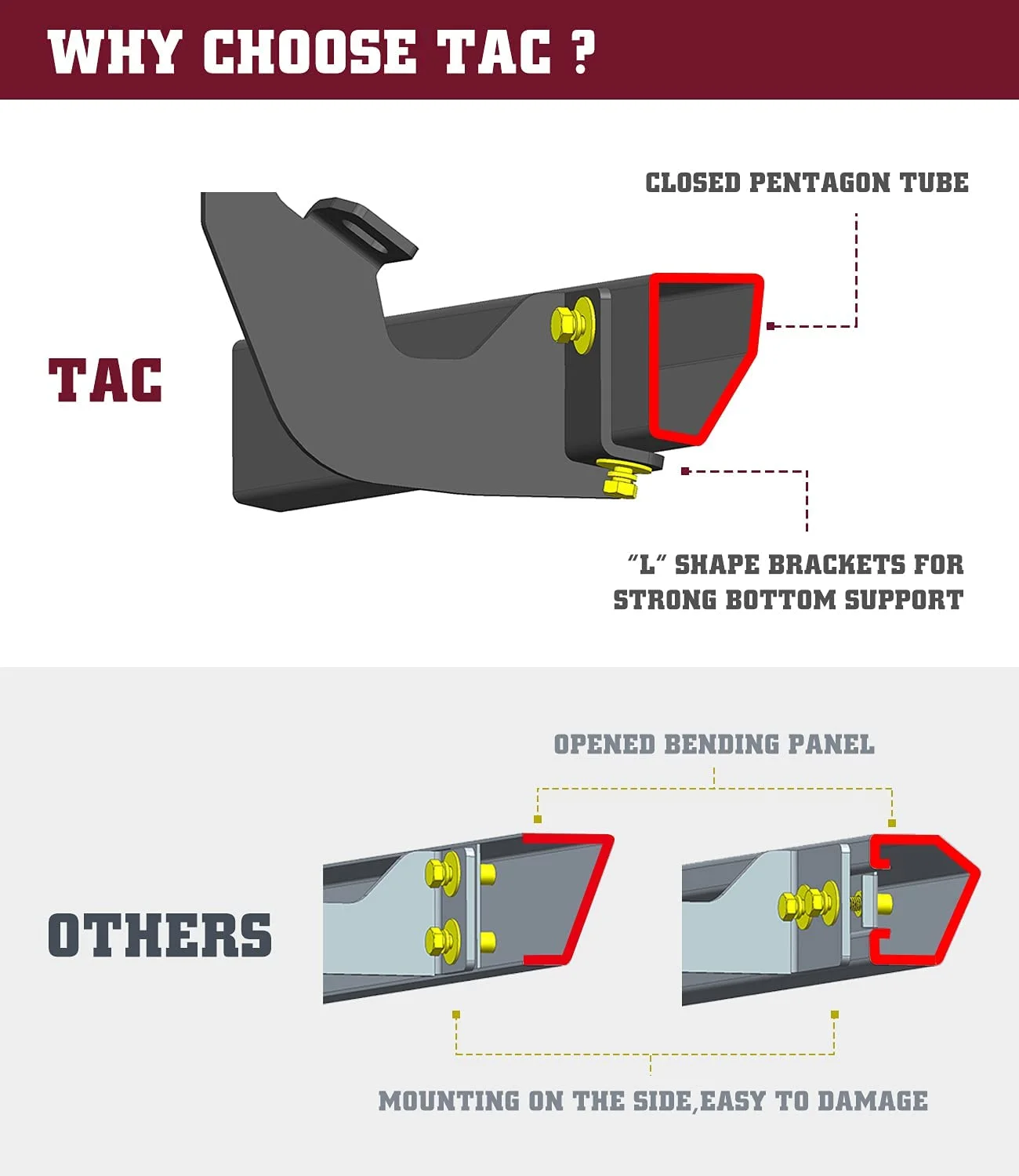 WHY CHOOSE TAC ?

CLOSED PENTAGON TUBE

TAC

"L" SHAPE BRACKETS FOR STRONG BOTTOM SUPPORT

OPENED BENDING PANEL

OTHERS

MOUNTING ON THE SIDE,EASY TO DAMAGE