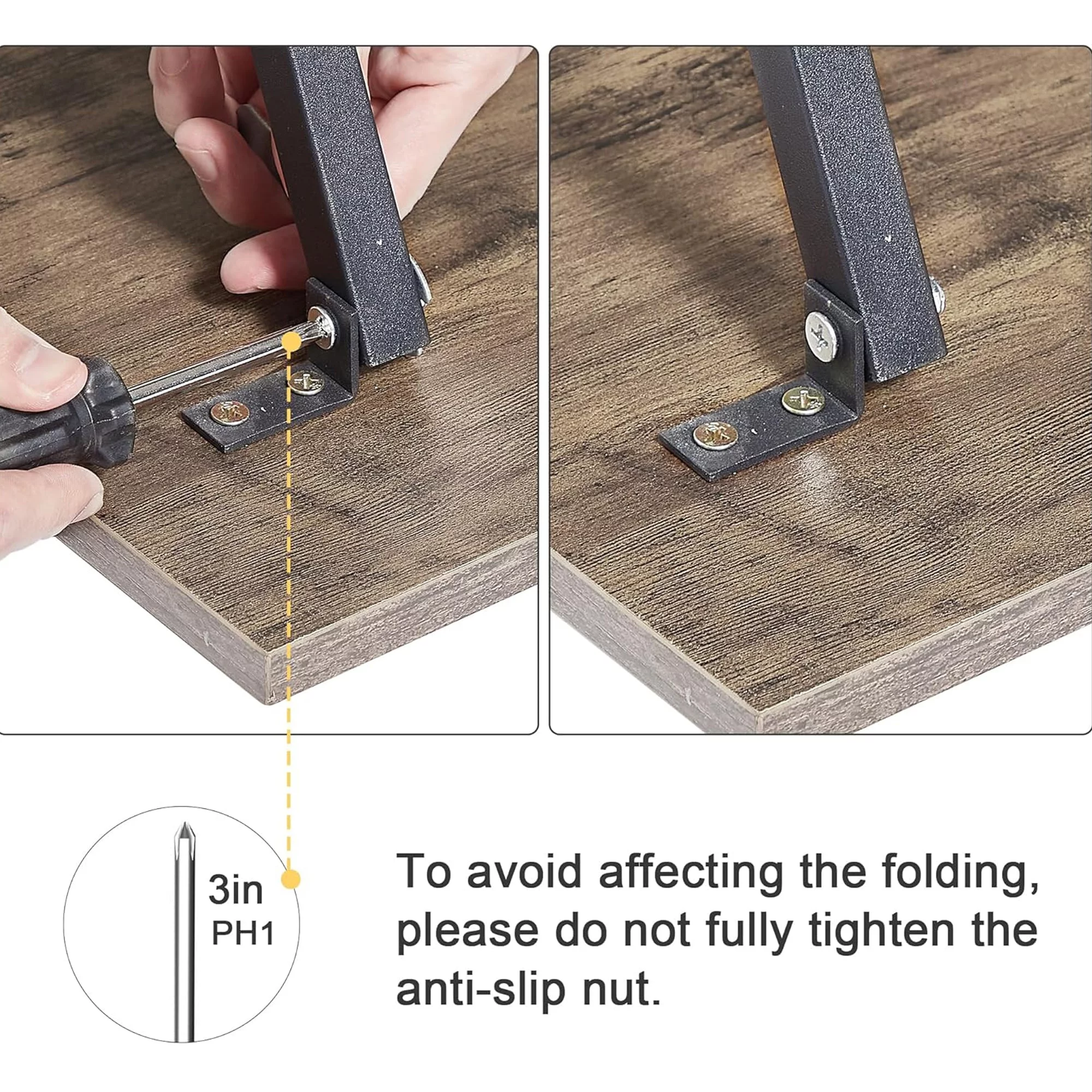 3in
PH1

To avoid affecting the folding, please do not fully tighten the anti-slip nut.