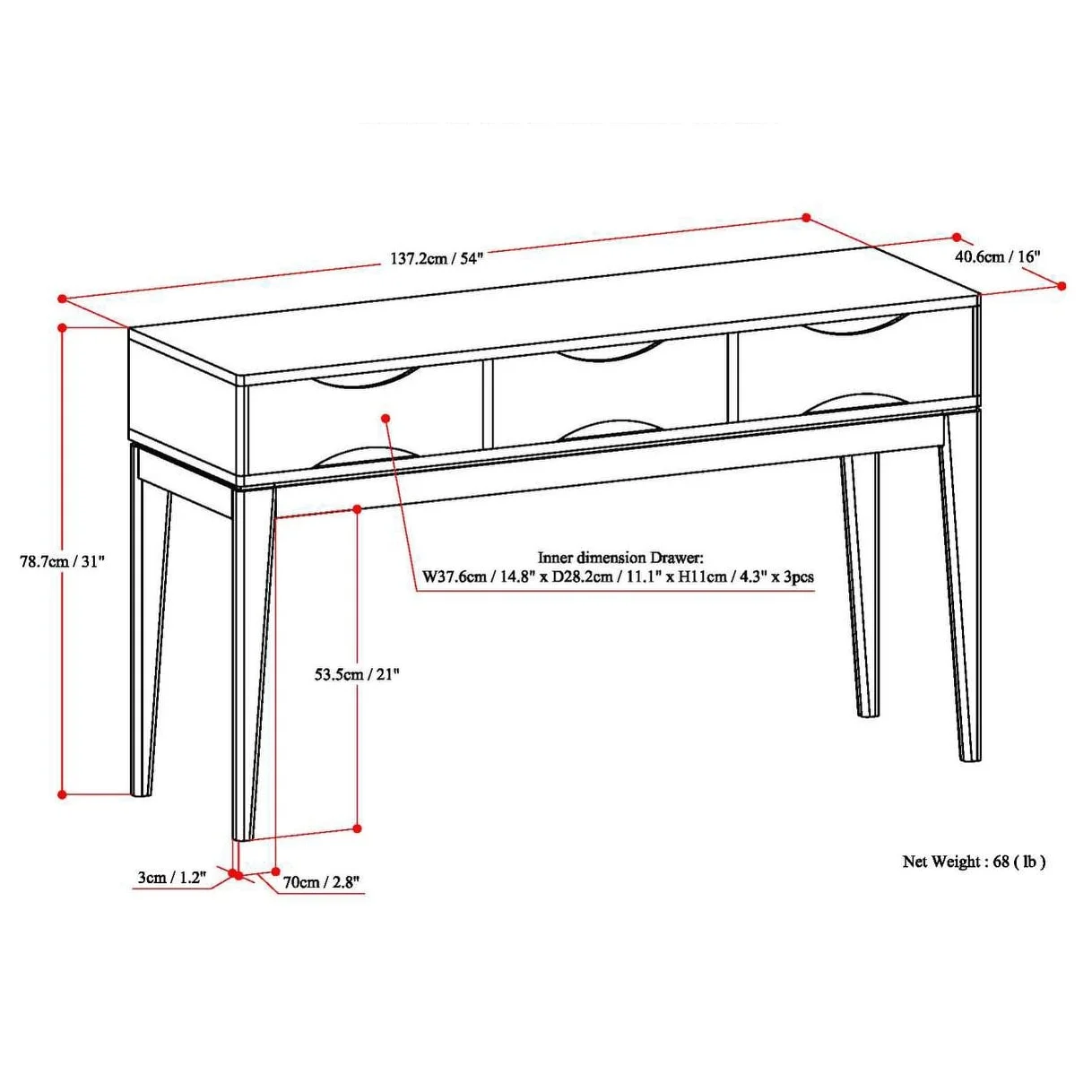 137.2cm / 54"

40.6cm / 16"

78.7cm / 31"

Inner dimension Drawer:
W37.6cm / 14.8" x D28.2cm / 11.1" x H11cm / 4.3" x 3pcs

53.5cm / 21"

3cm / 1.2"

70cm / 2.8"

Net Weight : 68 ( lb )