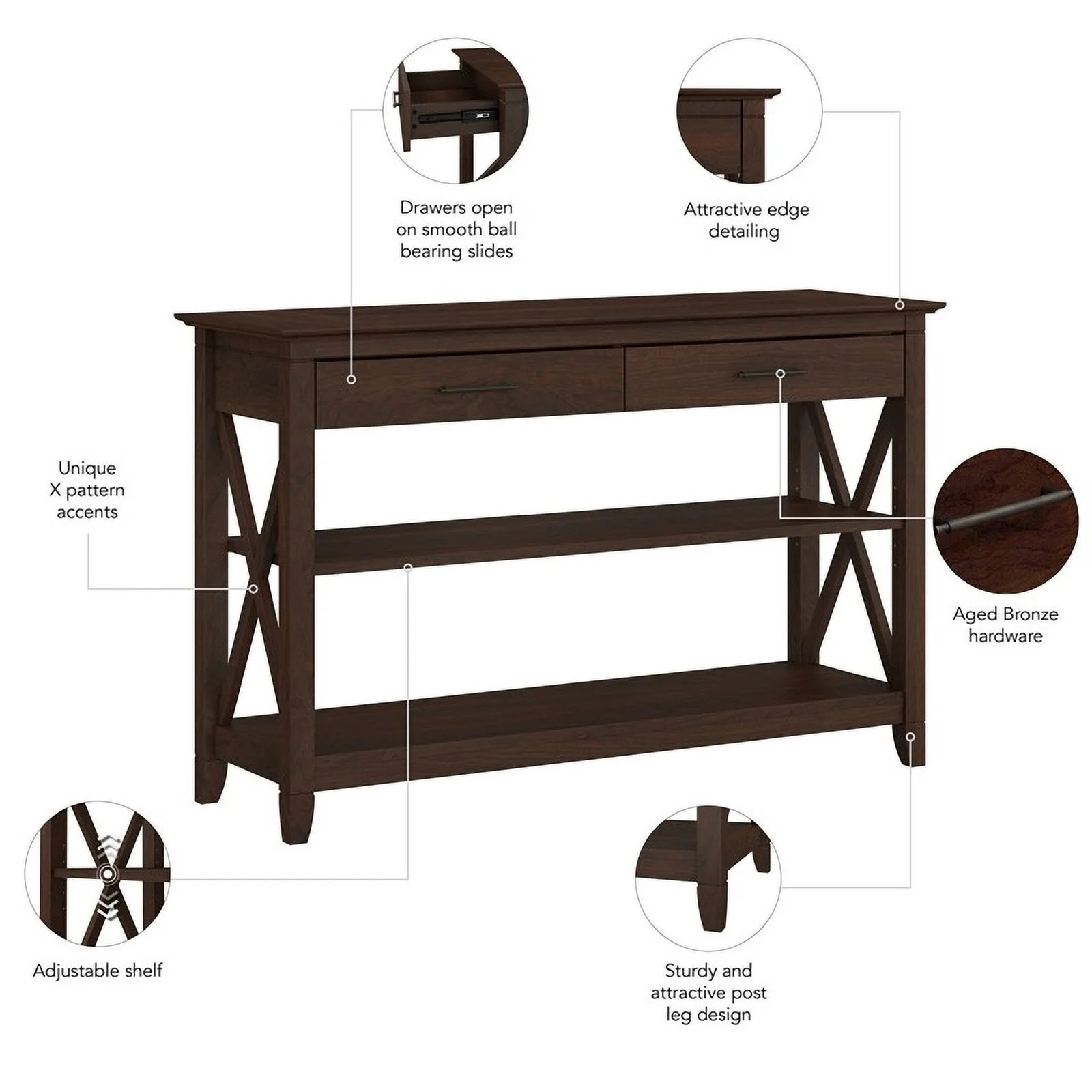 Drawers open on smooth ball bearing slides

Attractive edge detailing

Unique X pattern accents

Aged Bronze hardware

Adjustable shelf

Sturdy and attractive post leg design