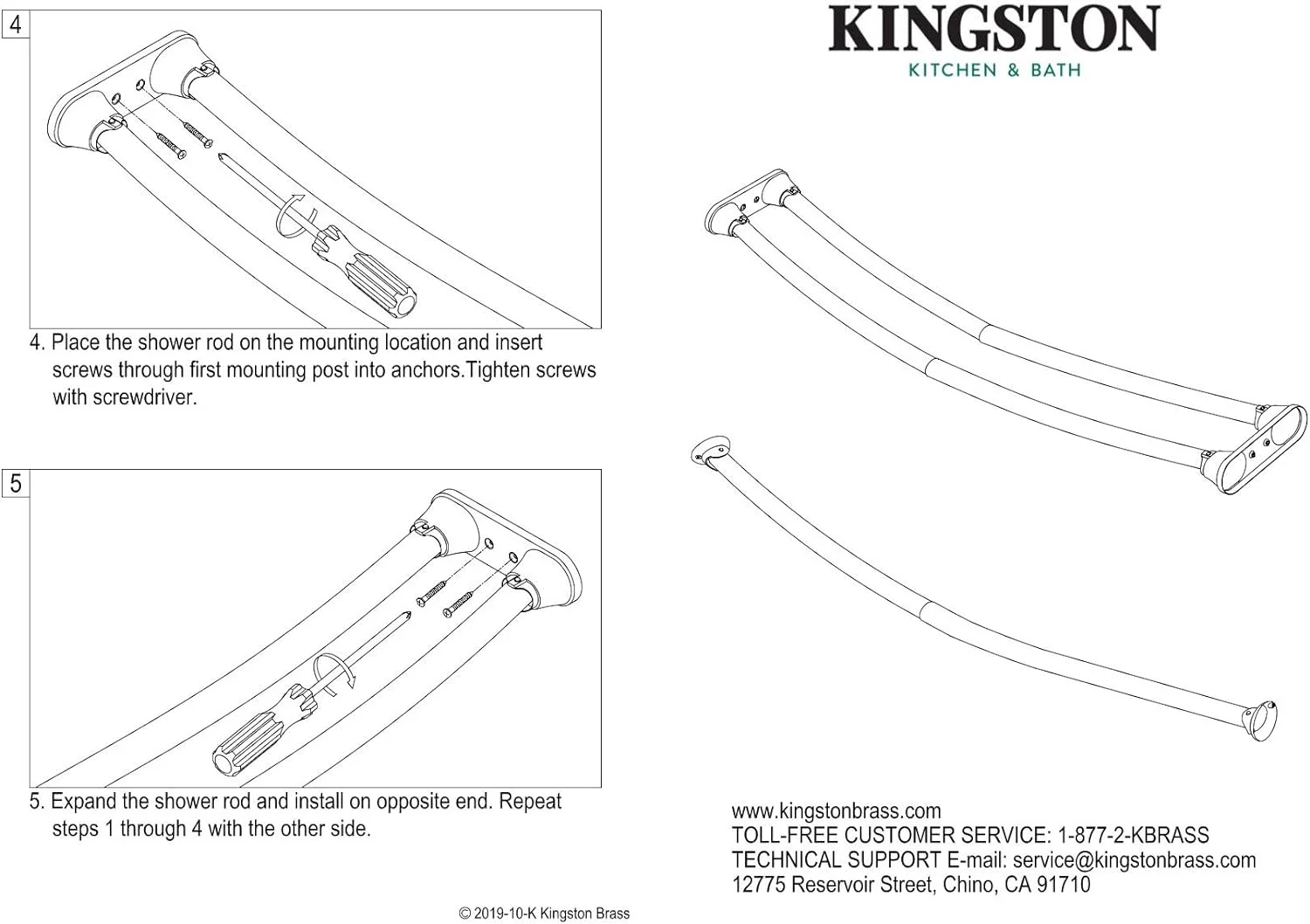 4

4. Place the shower rod on the mounting location and insert screws through first mounting post into anchors.Tighten screws with screwdriver.

5

5. Expand the shower rod and install on opposite end. Repeat steps 1 through 4 with the other side.

KINGSTON
KITCHEN & BATH

www.kingstonbrass.com
TOLL-FREE CUSTOMER SERVICE: 1-877-2-KBRASS
TECHNICAL SUPPORT E-mail: service@kingstonbrass.com
12775 Reservoir Street, Chino, CA 91710

© 2019-10-K Kingston Brass