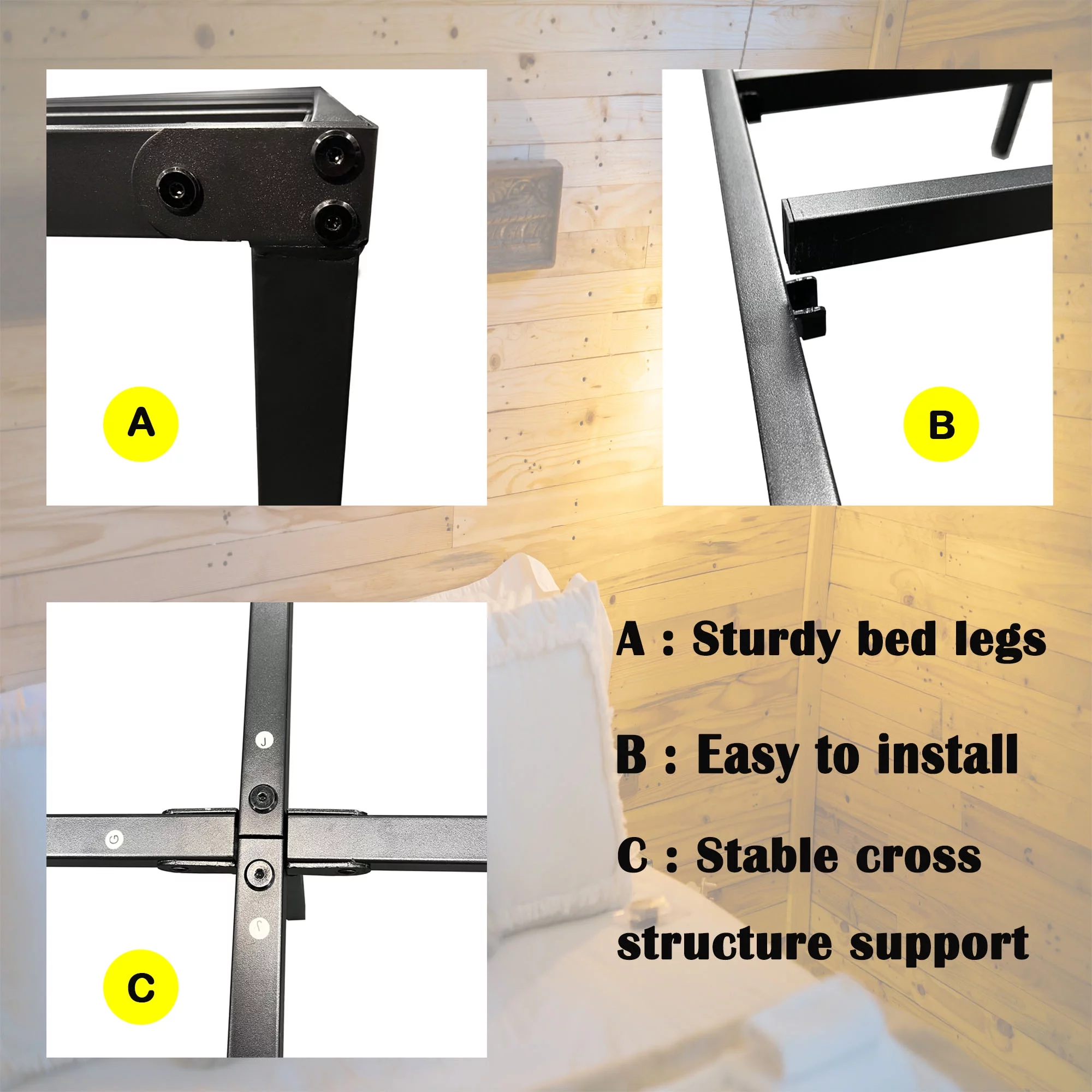 A

B

J

G

J

C

A : Sturdy bed legs

B : Easy to install

C : Stable cross structure support