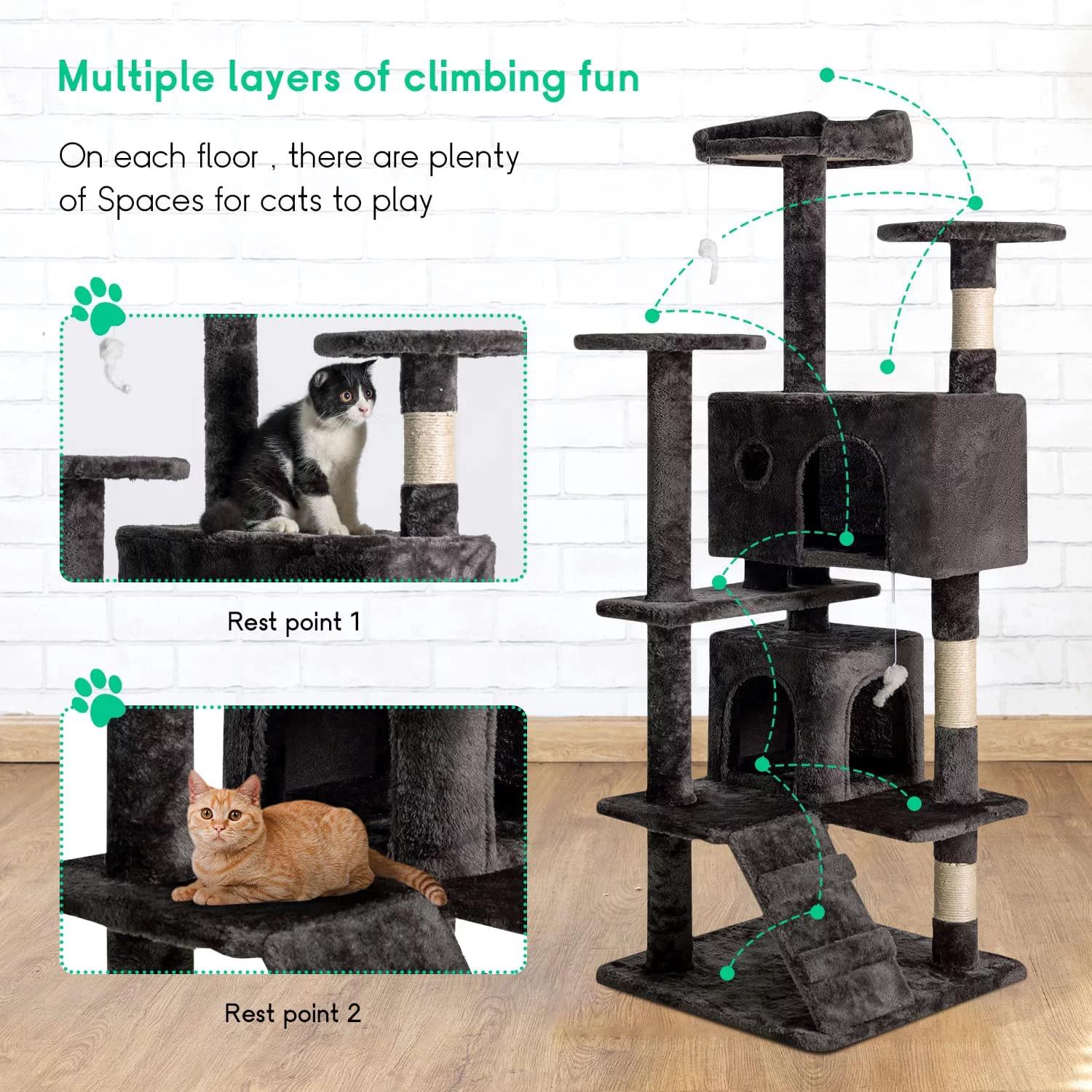 Multiple layers of climbing fun

On each floor , there are plenty of Spaces for cats to play

Rest point 1

Rest point 2