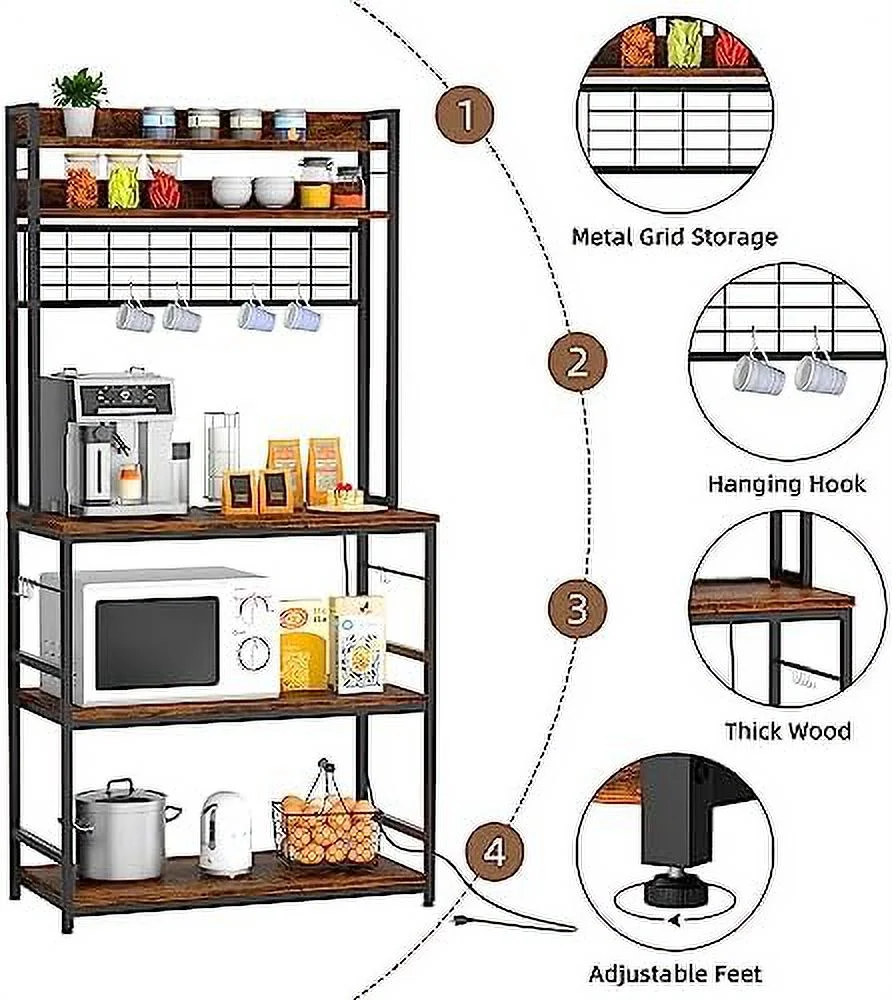 1

Metal Grid Storage

2

Hanging Hook

3

Thick Wood

4

Adjustable Feet