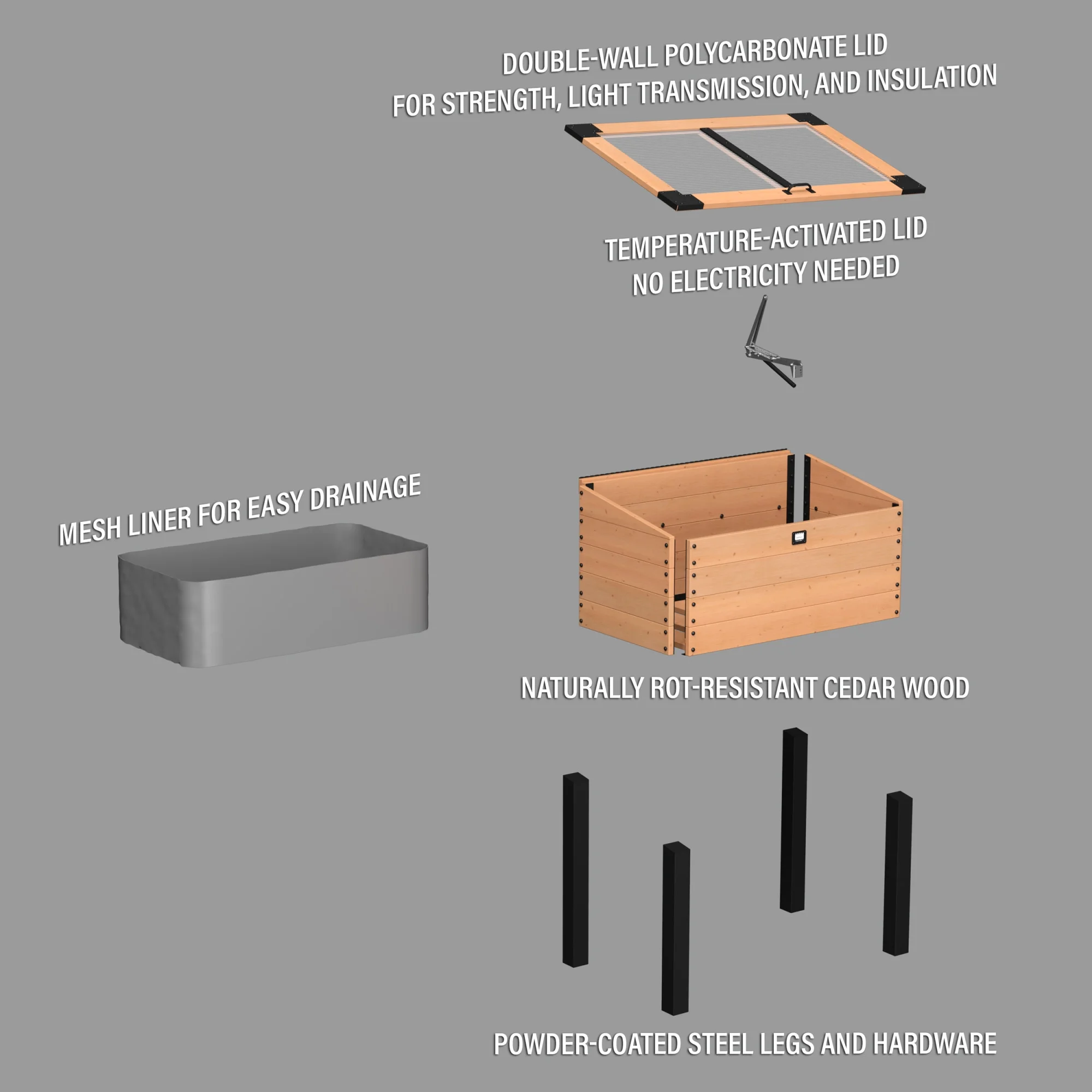 DOUBLE-WALL POLYCARBONATE LID
FOR STRENGTH, LIGHT TRANSMISSION, AND INSULATION

TEMPERATURE-ACTIVATED LID
NO ELECTRICITY NEEDED

MESH LINER FOR EASY DRAINAGE

NATURALLY ROT-RESISTANT CEDAR WOOD

POWDER-COATED STEEL LEGS AND HARDWARE