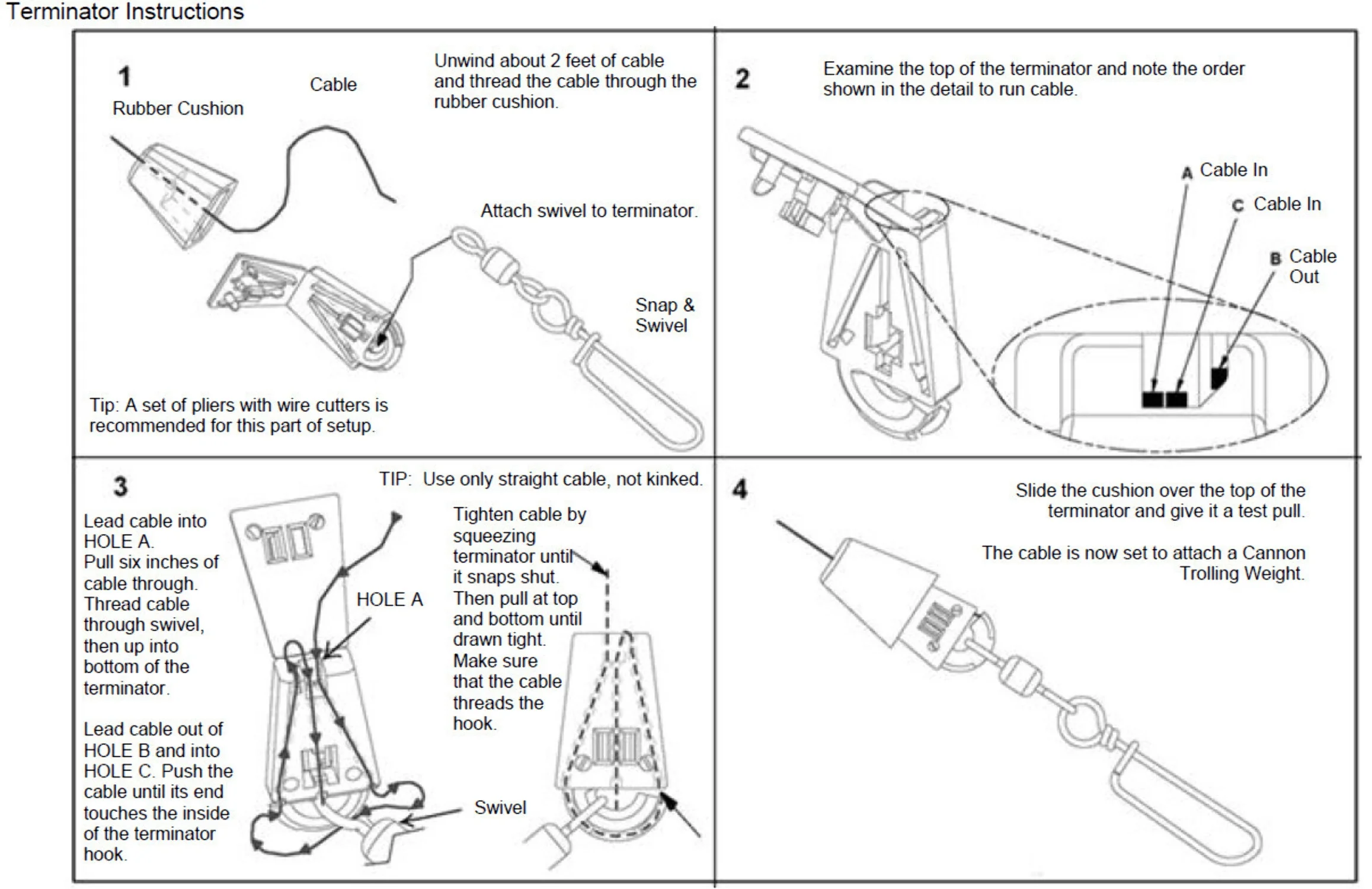 Terminator Instructions

1

Rubber Cushion

Cable

Unwind about 2 feet of cable and thread the cable through the rubber cushion.

Attach swivel to terminator.

Snap & Swivel

Tip: A set of pliers with wire cutters is recommended for this part of setup.

2

Examine the top of the terminator and note the order shown in the detail to run cable.

A Cable In

C Cable In

B Cable Out

3

TIP: Use only straight cable, not kinked.

Lead cable into HOLE A. Pull six inches of cable through. Thread cable through swivel, then up into bottom of the terminator.

Lead cable out of HOLE B and into HOLE C. Push the cable until its end touches the inside of the terminator hook.

HOLE A

Tighten cable by squeezing terminator until it snaps shut. Then pull at top and bottom until drawn tight. Make sure that the cable threads the hook.

Swivel

4

Slide the cushion over the top of the terminator and give it a test pull.

The cable is now set to attach a Cannon Trolling Weight.