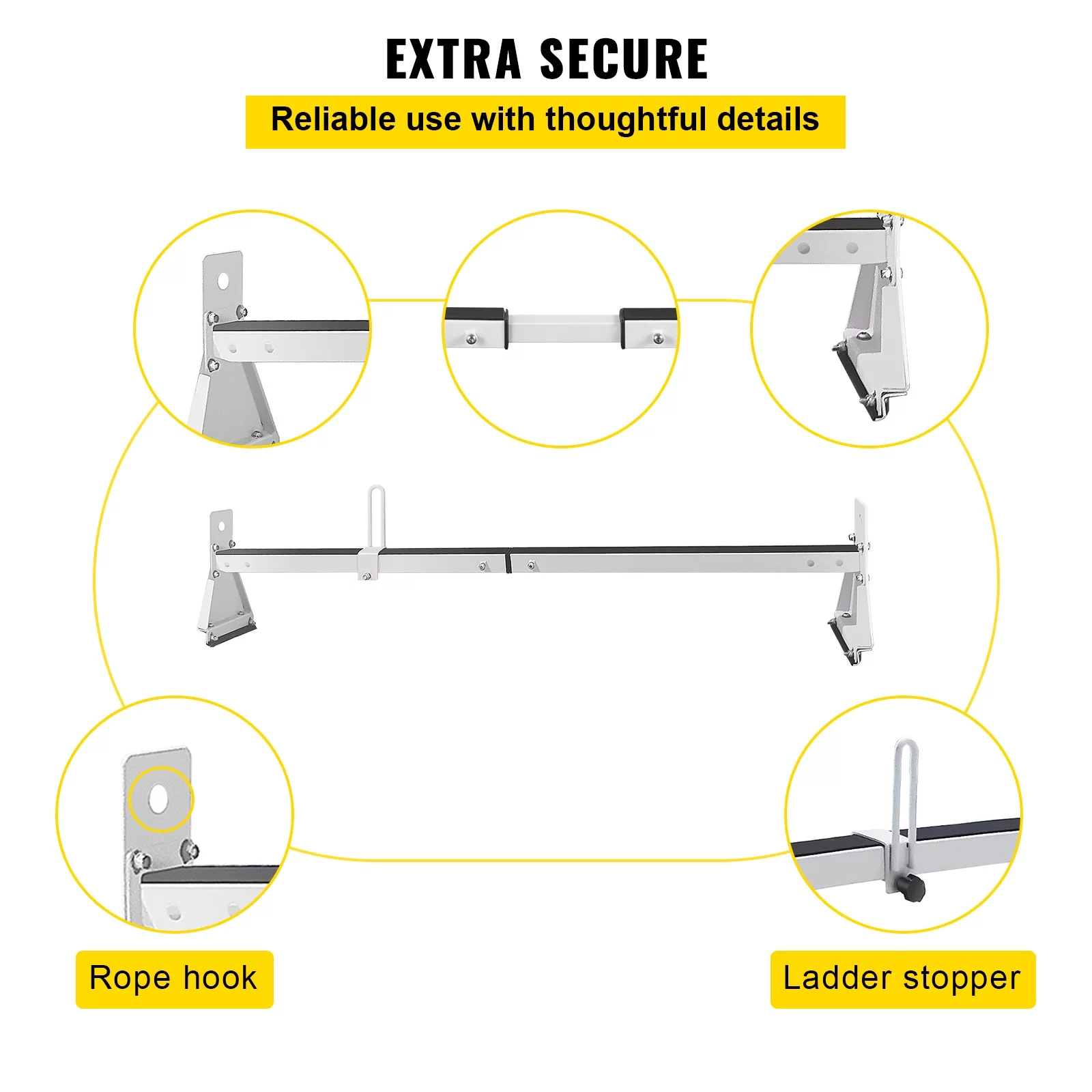 EXTRA SECURE

Reliable use with thoughtful details

Rope hook

Ladder stopper