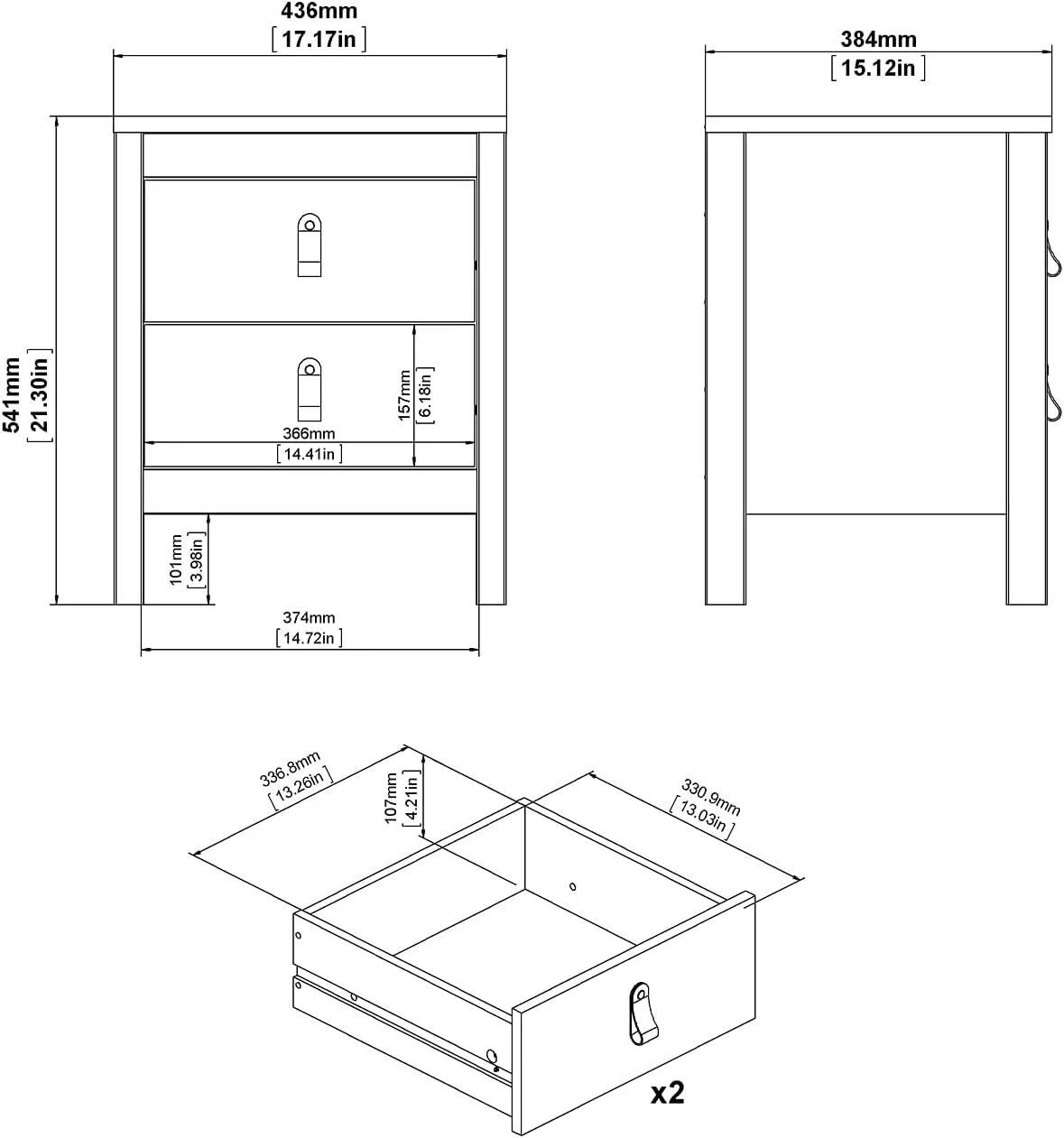 436mm
[17.17in]

384mm
[15.12in]

541mm
[21.30in]

157mm
[6.18in]

366mm
[14.41in]

101mm
[3.98in]

374mm
[14.72in]

336.8mm
[13.26in]

107mm
[4.21in]

330.9mm
[13.03in]

x2