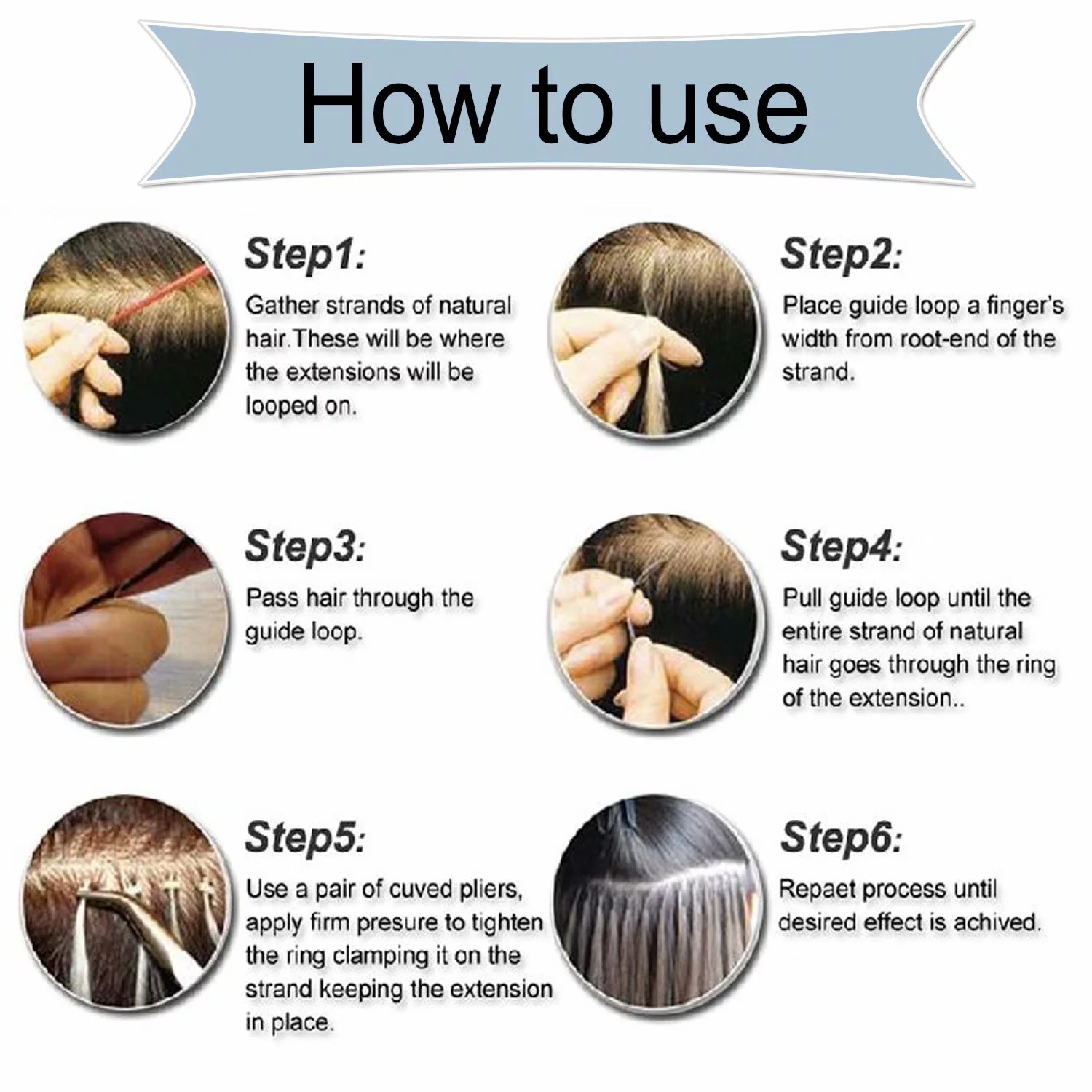 How to use

Step1:
Gather strands of natural hair.These will be where the extensions will be looped on.

Step2:
Place guide loop a finger's width from root-end of the strand.

Step3:
Pass hair through the guide loop.

Step4:
Pull guide loop until the entire strand of natural hair goes through the ring of the extension..

Step5:
Use a pair of cuved pliers, apply firm presure to tighten the ring clamping it on the strand keeping the extension in place.

Step6:
Repaet process until desired effect is achived.