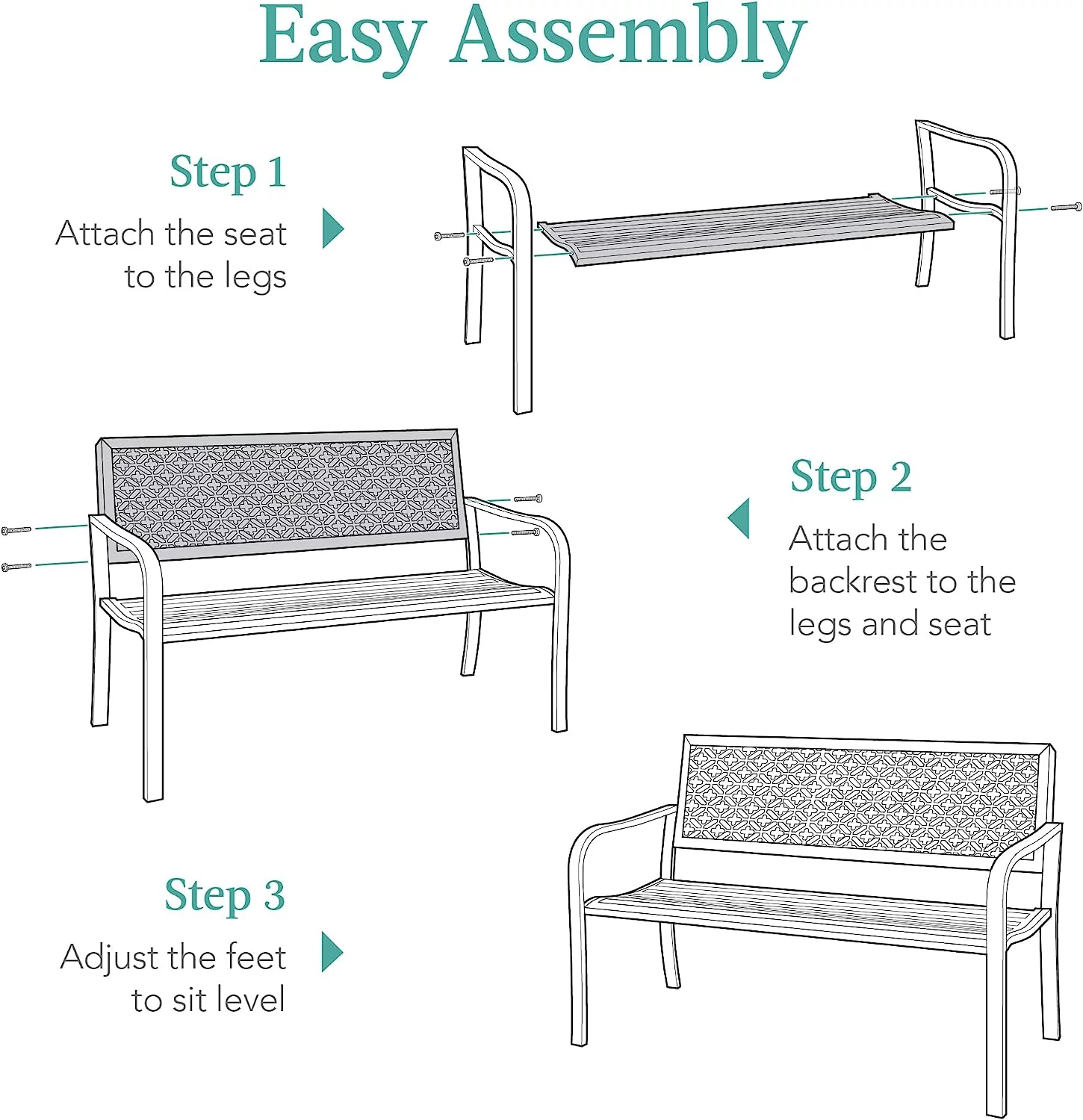 Easy Assembly

Step 1

Attach the seat to the legs

Step 2

Attach the backrest to the legs and seat

Step 3

Adjust the feet to sit level