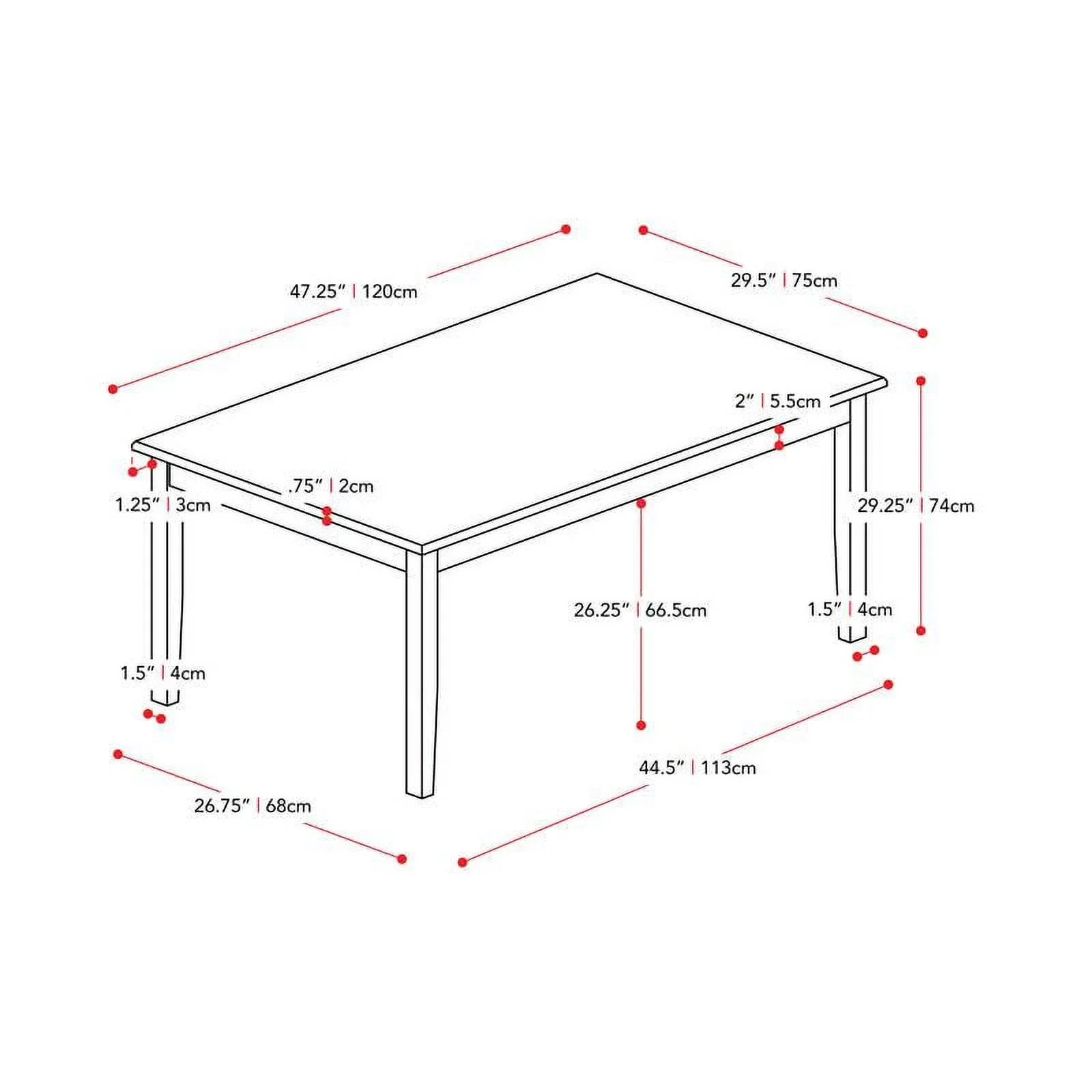 47.25" | 120cm

29.5" | 75cm

2" | 5.5cm

.75" | 2cm

1.25" | 3cm

29.25" | 74cm

26.25" | 66.5cm

1.5" | 4cm

1.5" | 4cm

44.5" | 113cm

26.75" | 68cm